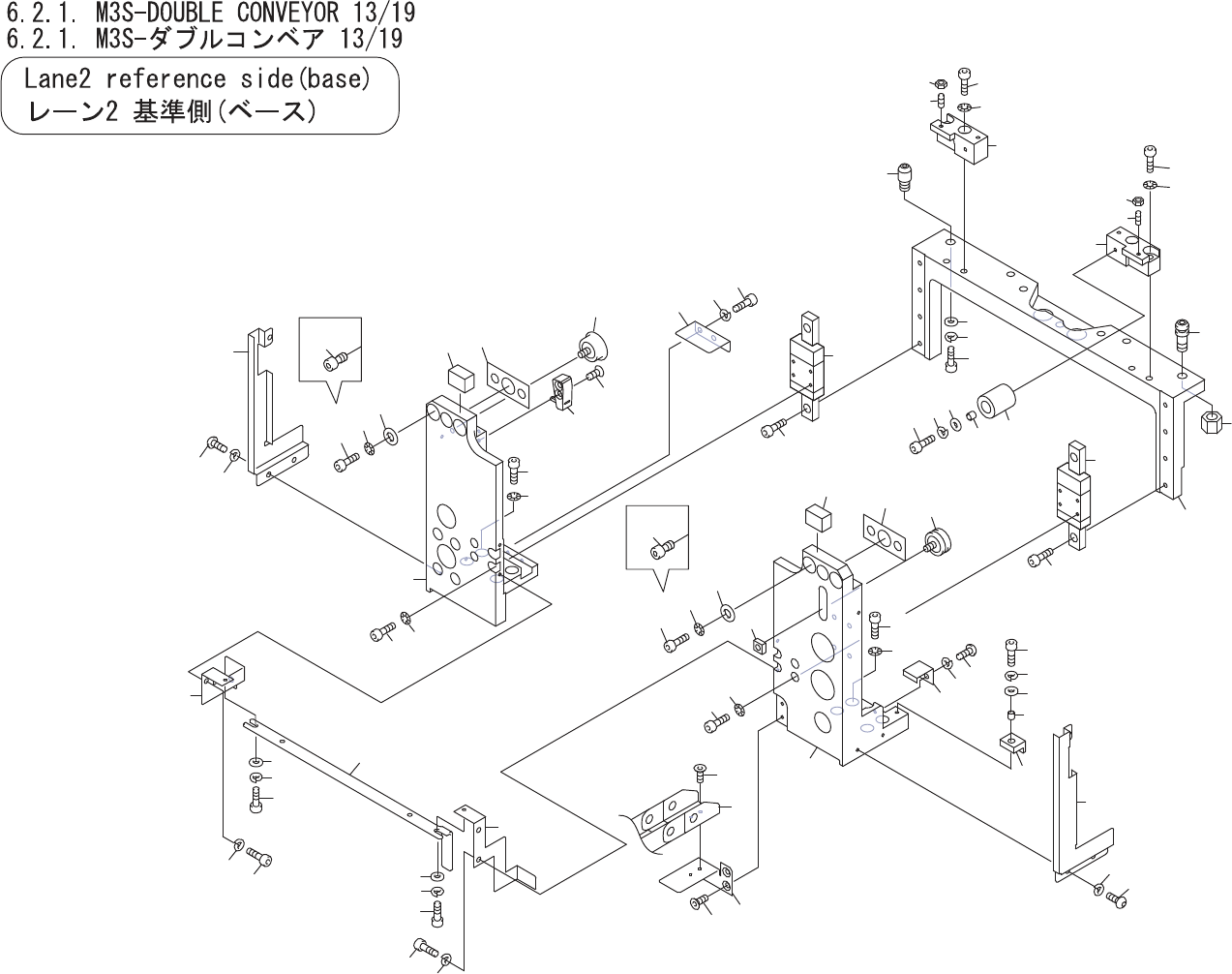 6.2.1. M3S-DOUBLE CONVEYOR 13/19
6.2.1. M3S-ダブルコンベア 13/19

Lane2 reference side(base)
レーン2 基準側(ベース)