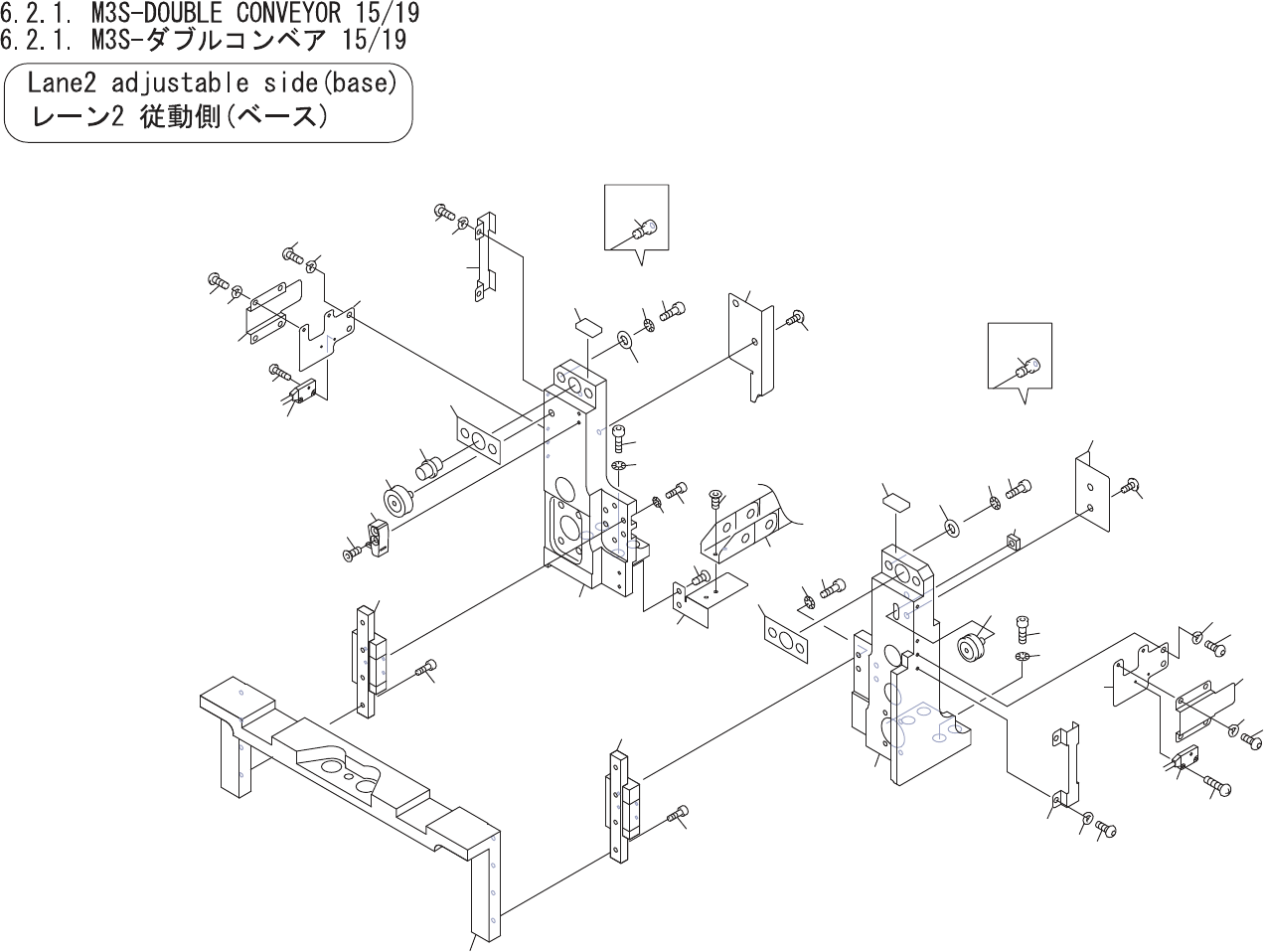 6.2.1. M3S-DOUBLE CONVEYOR 15/19
6.2.1. M3S-ダブルコンベア 15/19

Lane2 adjustable side(base)
レーン2 従動側(ベース)