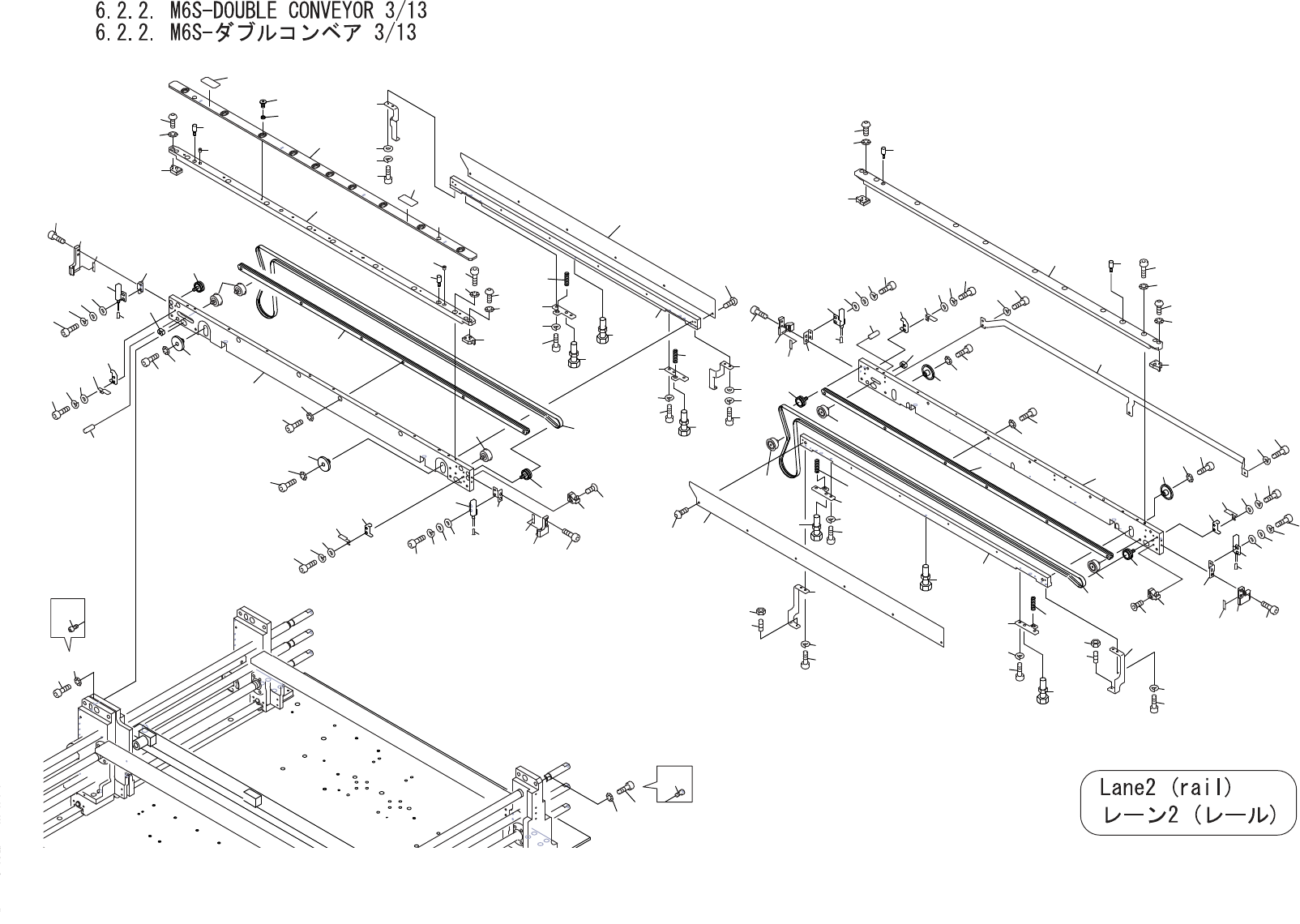 6.2.2. M6S-DOUBLE CONVEYOR 3/13
6.2.2. M6S-ダブルコンベア 3/13

Lane2 (rail)
レーン2 (レール)