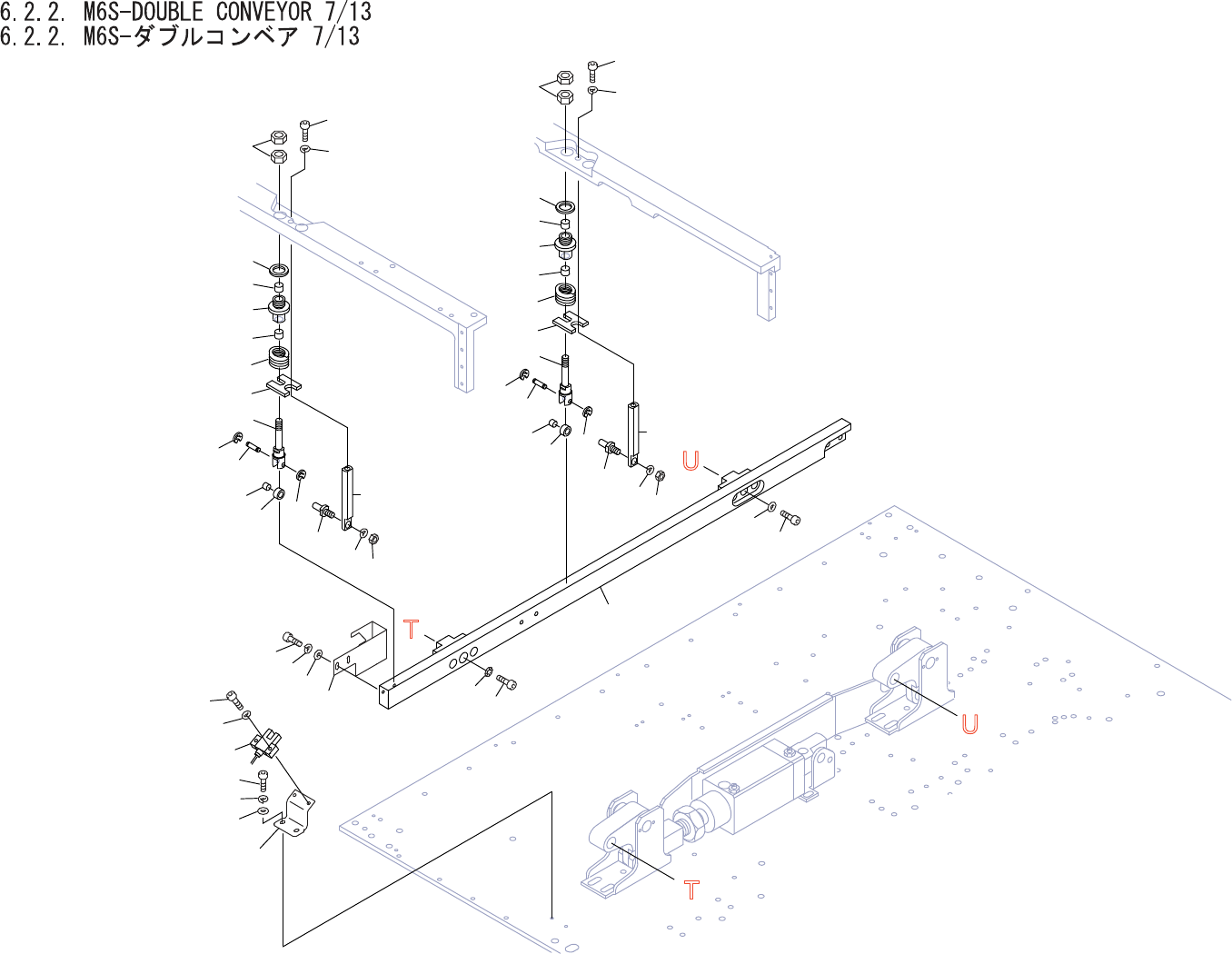 6.2.2. M6S-DOUBLE CONVEYOR 7/13
6.2.2. M6S-ダブルコンベア 7/13

U
T
U
T