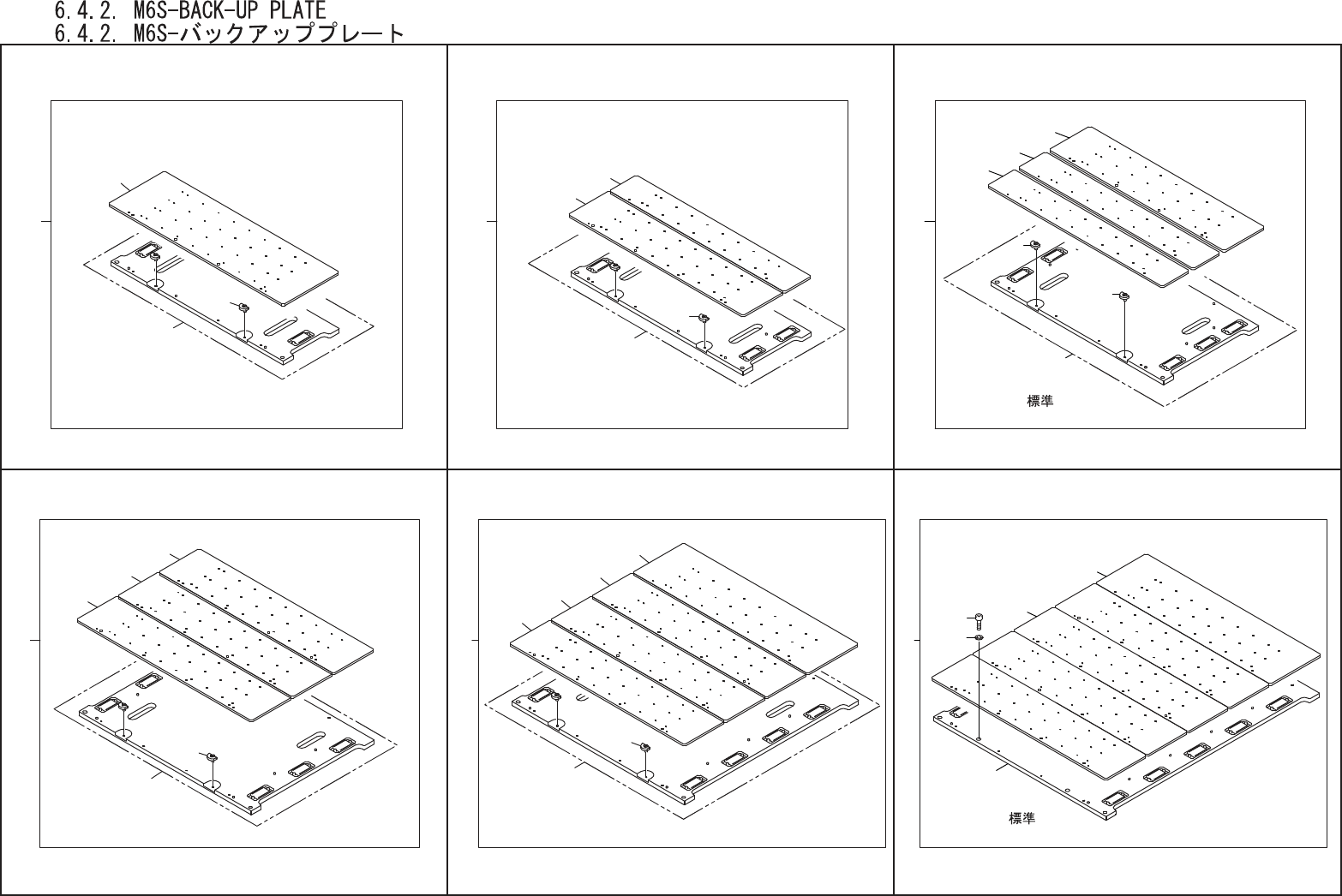 6.4.2. M6S-BACK-UP PLATE
6.4.2. M6S-バックアッププレート

標準

標準