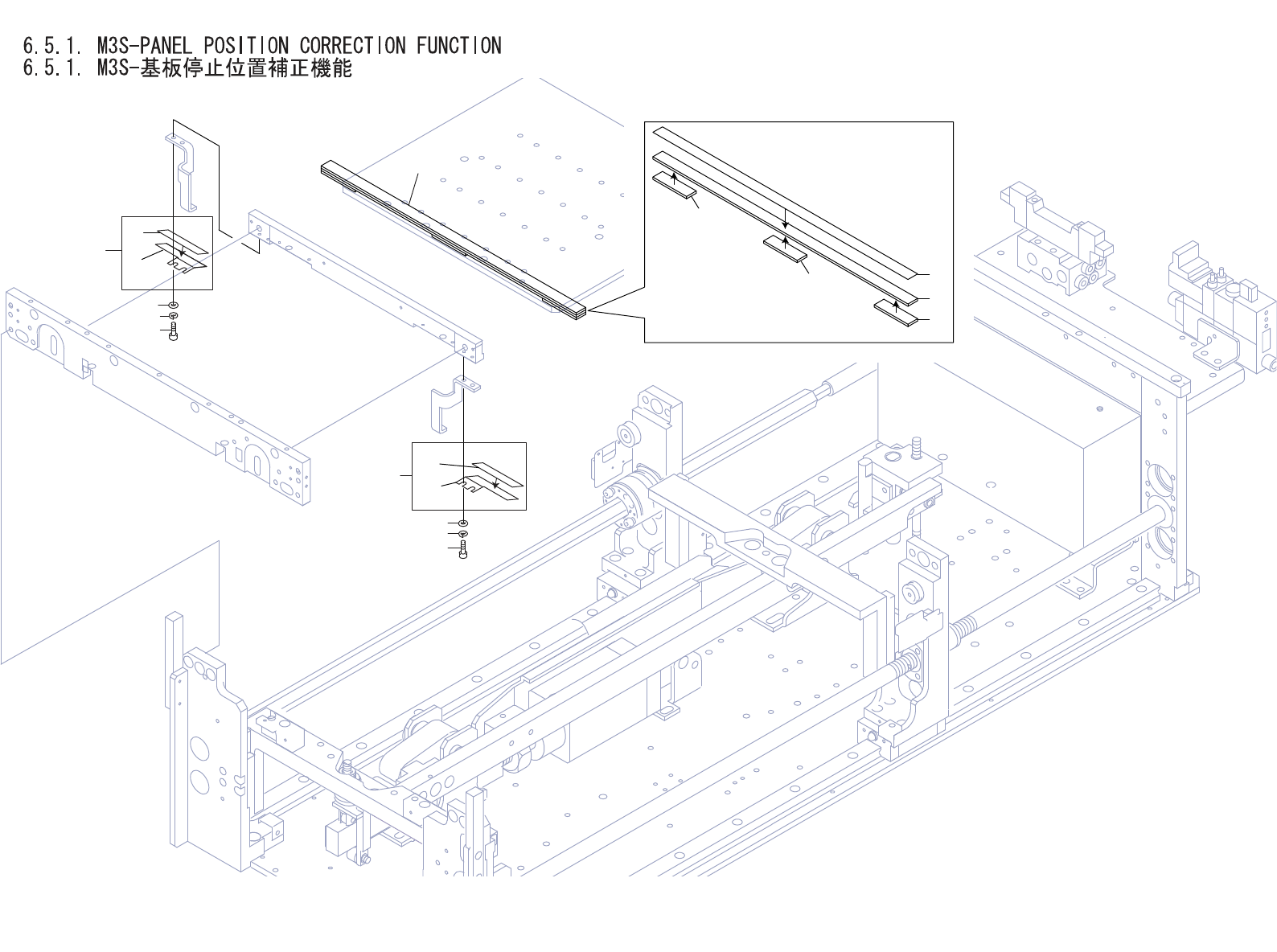 6.5.1. M3S-PANEL POSITION CORRECTION FUNCTION
6.5.1. M3S-基板停止位置補正機能