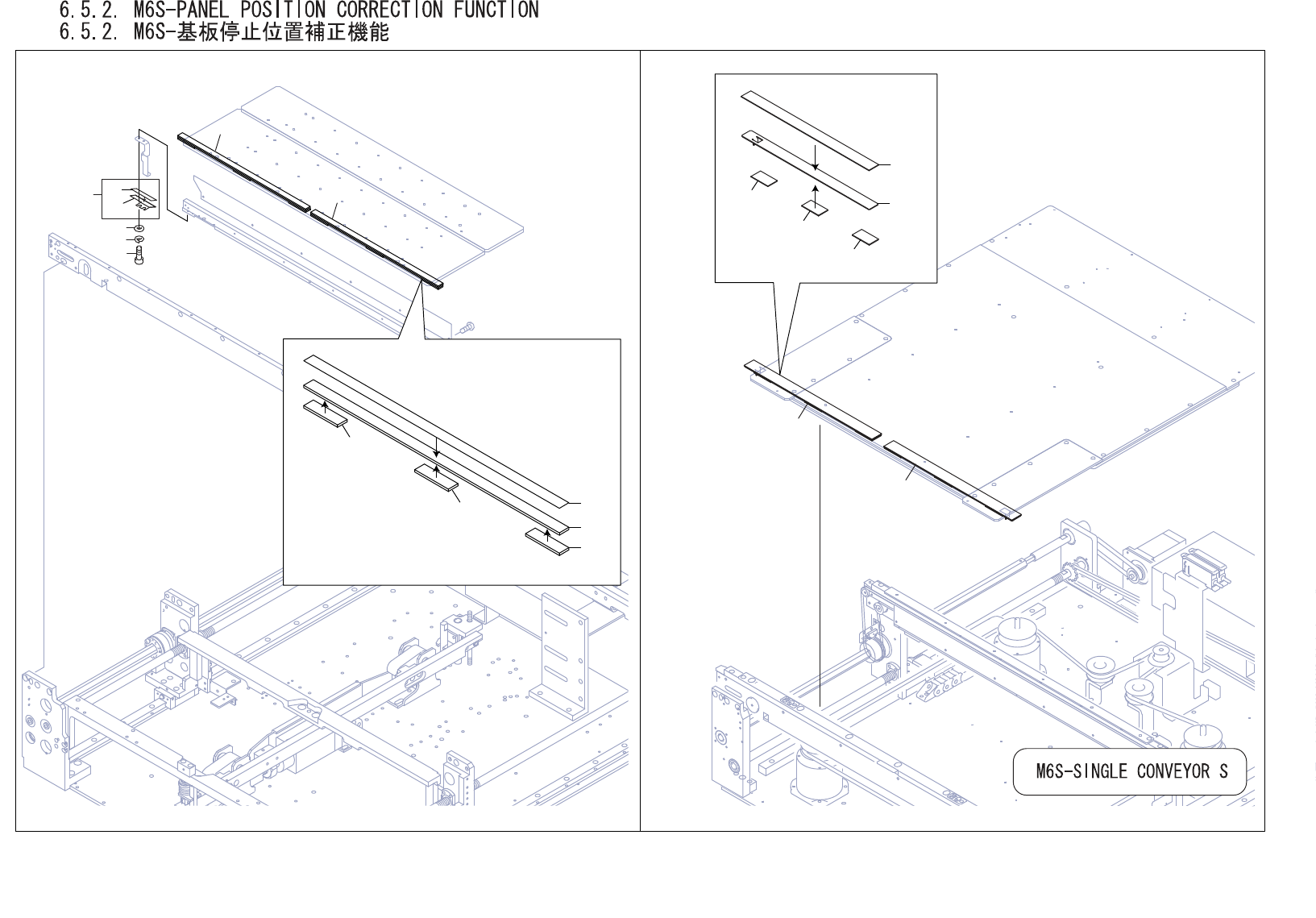 6.5.2. M6S-PANEL POSITION CORRECTION FUNCTION
6.5.2. M6S-基板停止位置補正機能

M6S-SINGLE CONVEYOR S