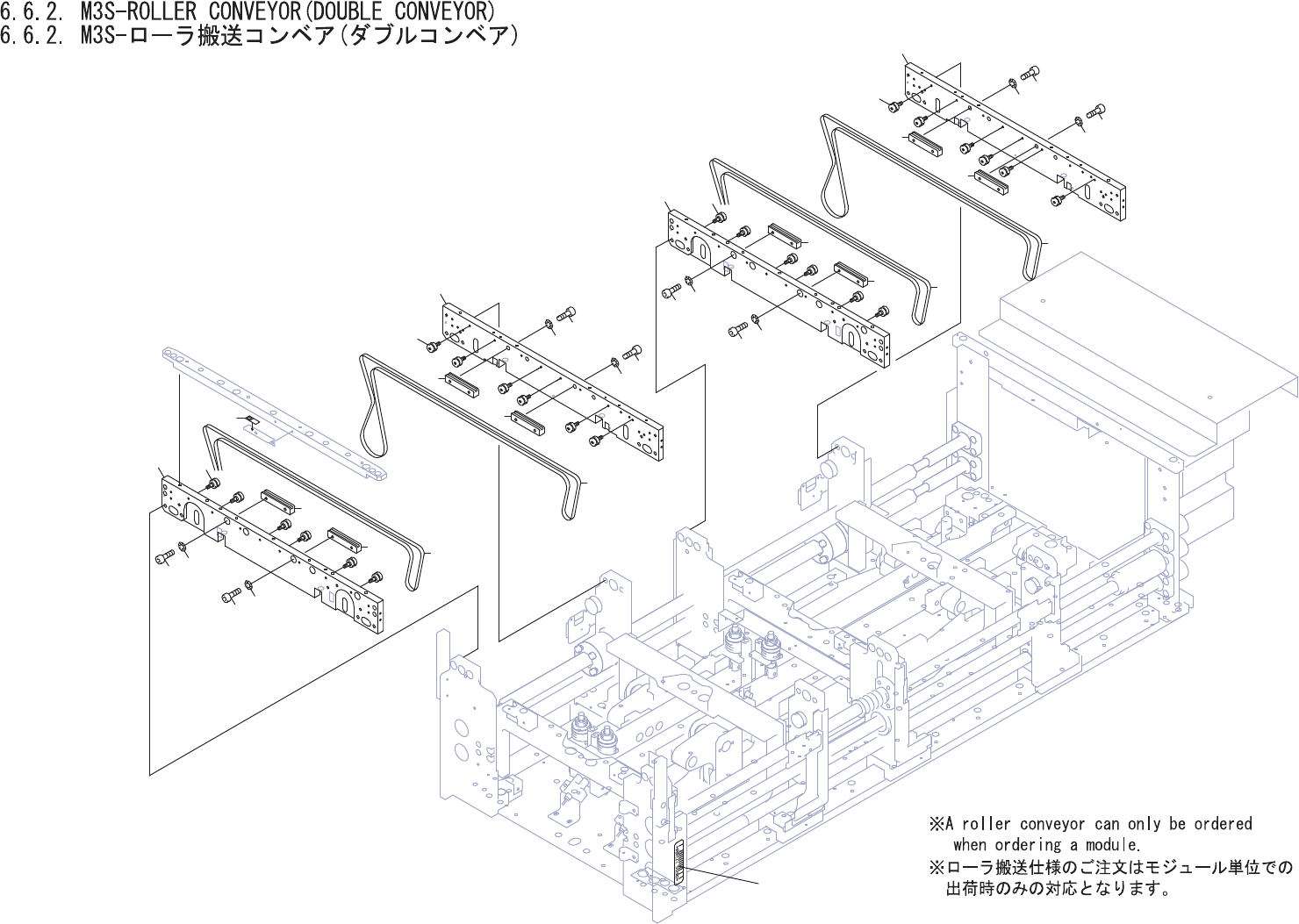 6.6.2. M3S-ROLLER CONVEYOR(DOUBLE CONVEYOR)
6.6.2. M3S-ローラ搬送コンベア(ダブルコンベア)

※A roller conveyor can only be ordered when ordering a module.
※ローラ搬送仕様のご注文はモジュール単位での出荷時のみの対応となります。