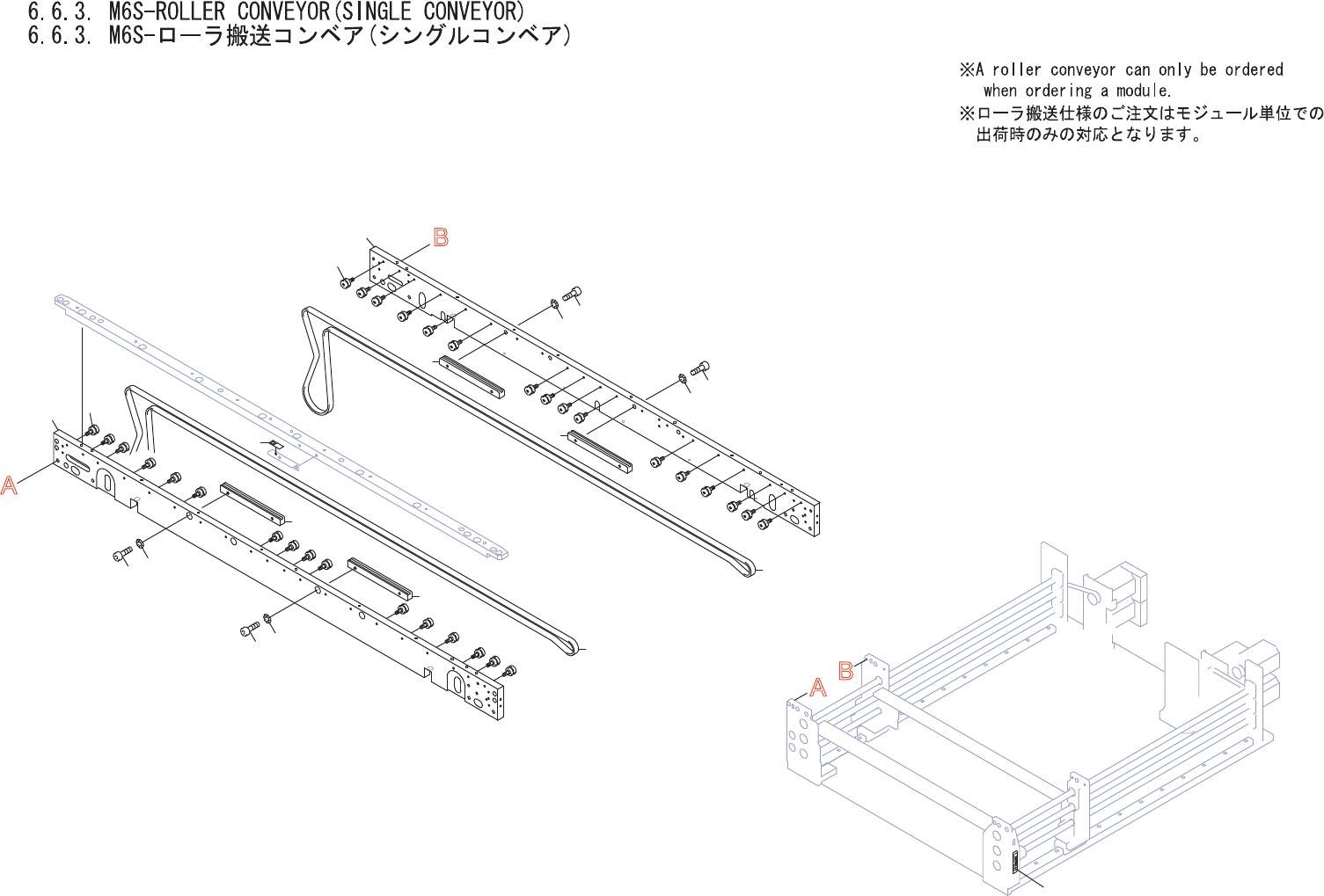 6.6.3. M6S-ROLLER CONVEYOR(SINGLE CONVEYOR)
6.6.3. M6S-ローラ搬送コンベア(シングルコンベア)

※A roller conveyor can only be ordered when ordering a module.
※ローラ搬送仕様のご注文はモジュール単位での出荷時のみの対応となります。

B

A

B
A