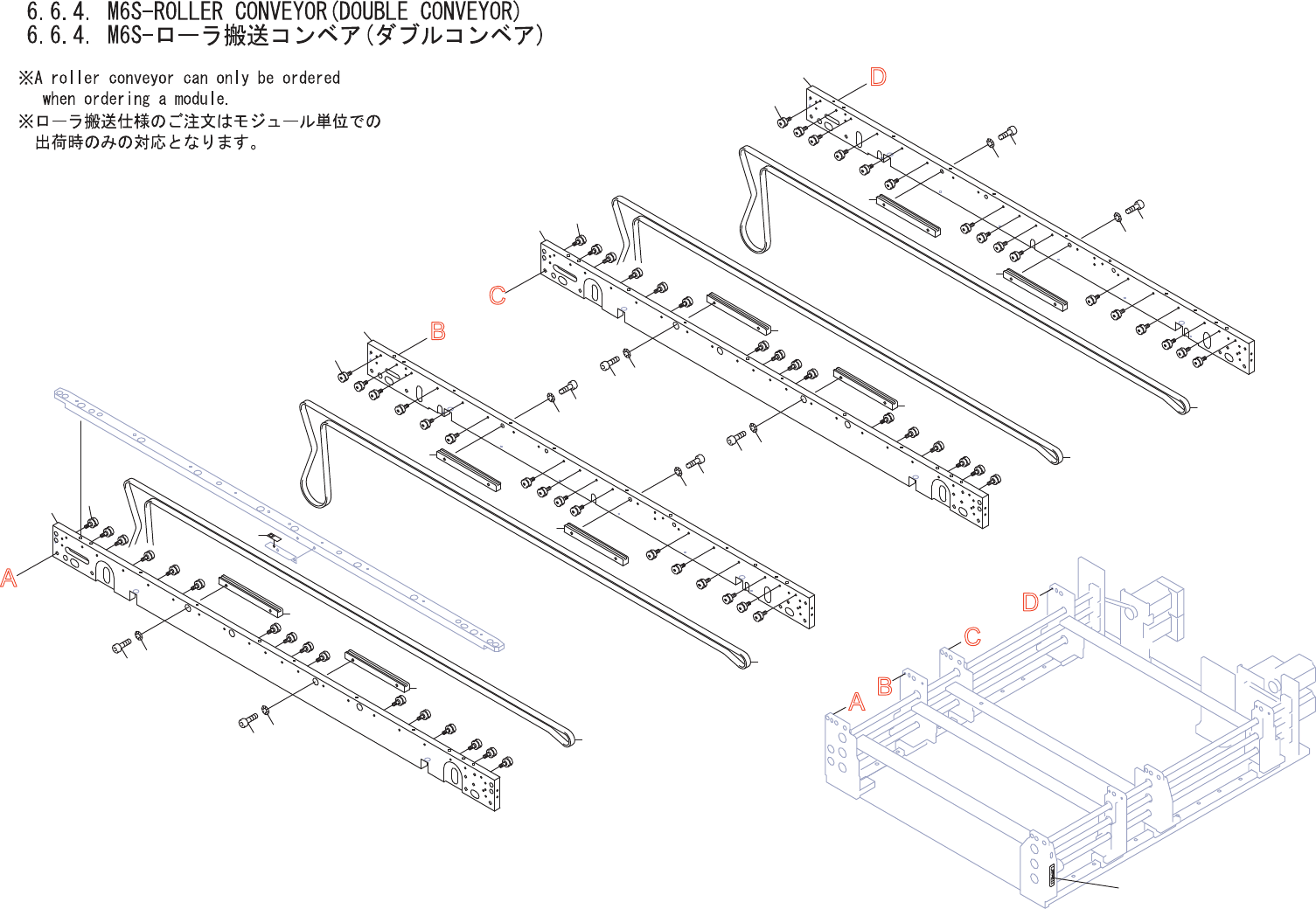 6.6.4. M6S-ROLLER CONVEYOR(DOUBLE CONVEYOR)
6.6.4. M6S-ローラ搬送コンベア(ダブルコンベア)

※A roller conveyor can only be ordered when ordering a module.
※ローラ搬送仕様のご注文はモジュール単位での出荷時のみの対応となります。

D
C
B
A
D
C
B
A