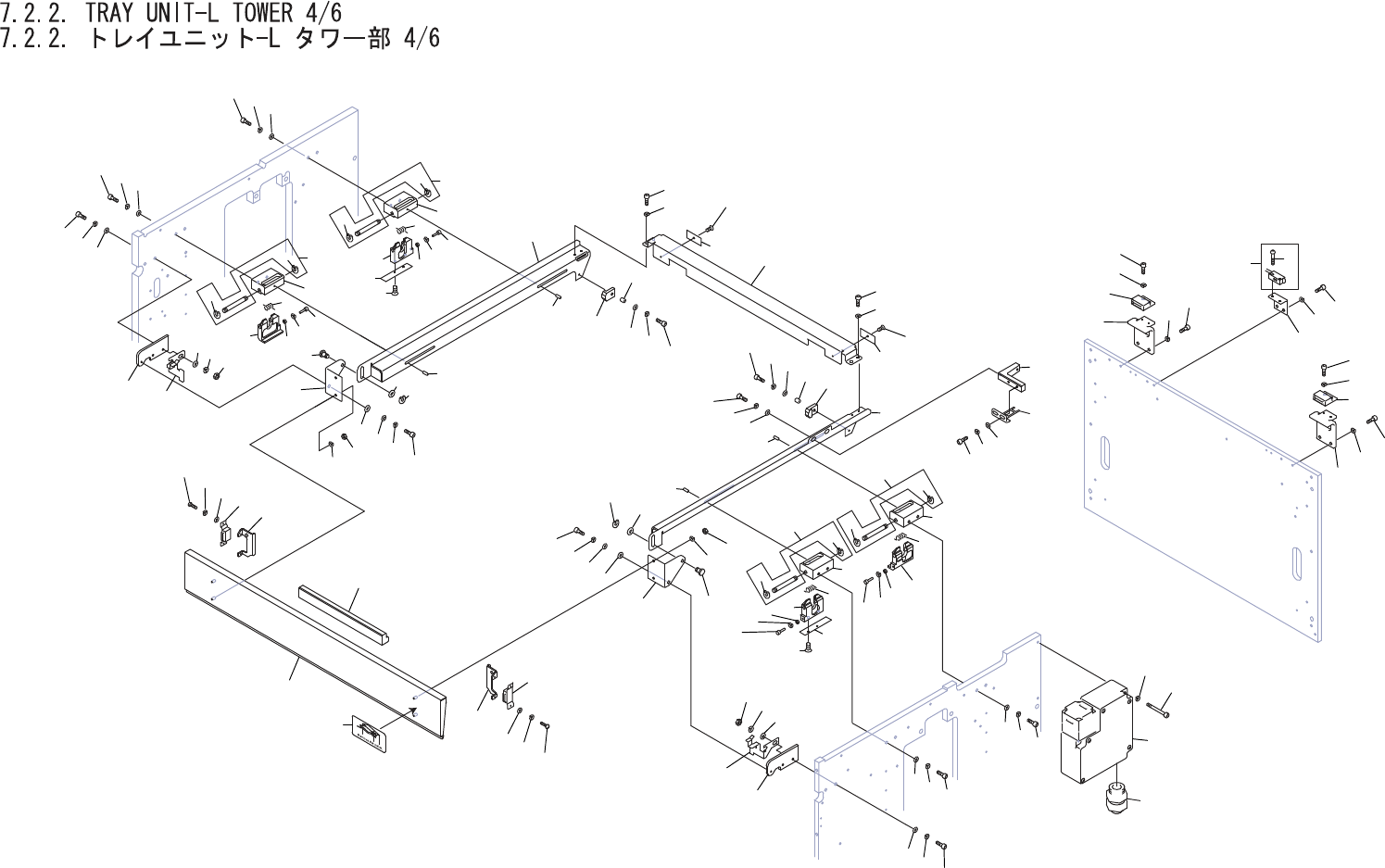 7.2.2. TRAY UNIT-L TOWER 4/6
7.2.2. トレイユニット-L タワー部 4/6