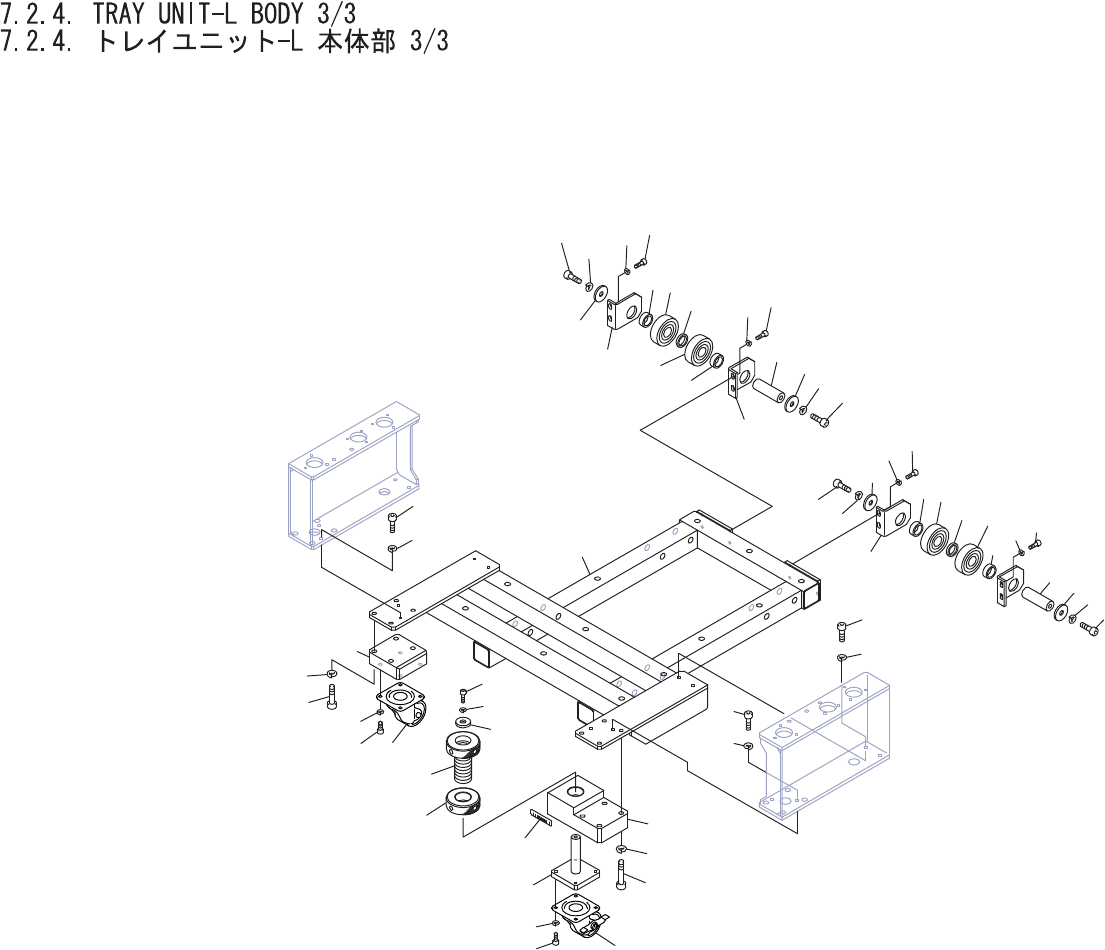 7.2.4. TRAY UNIT-L BODY 3/3
7.2.4. トレイユニット-L 本体部 3/3