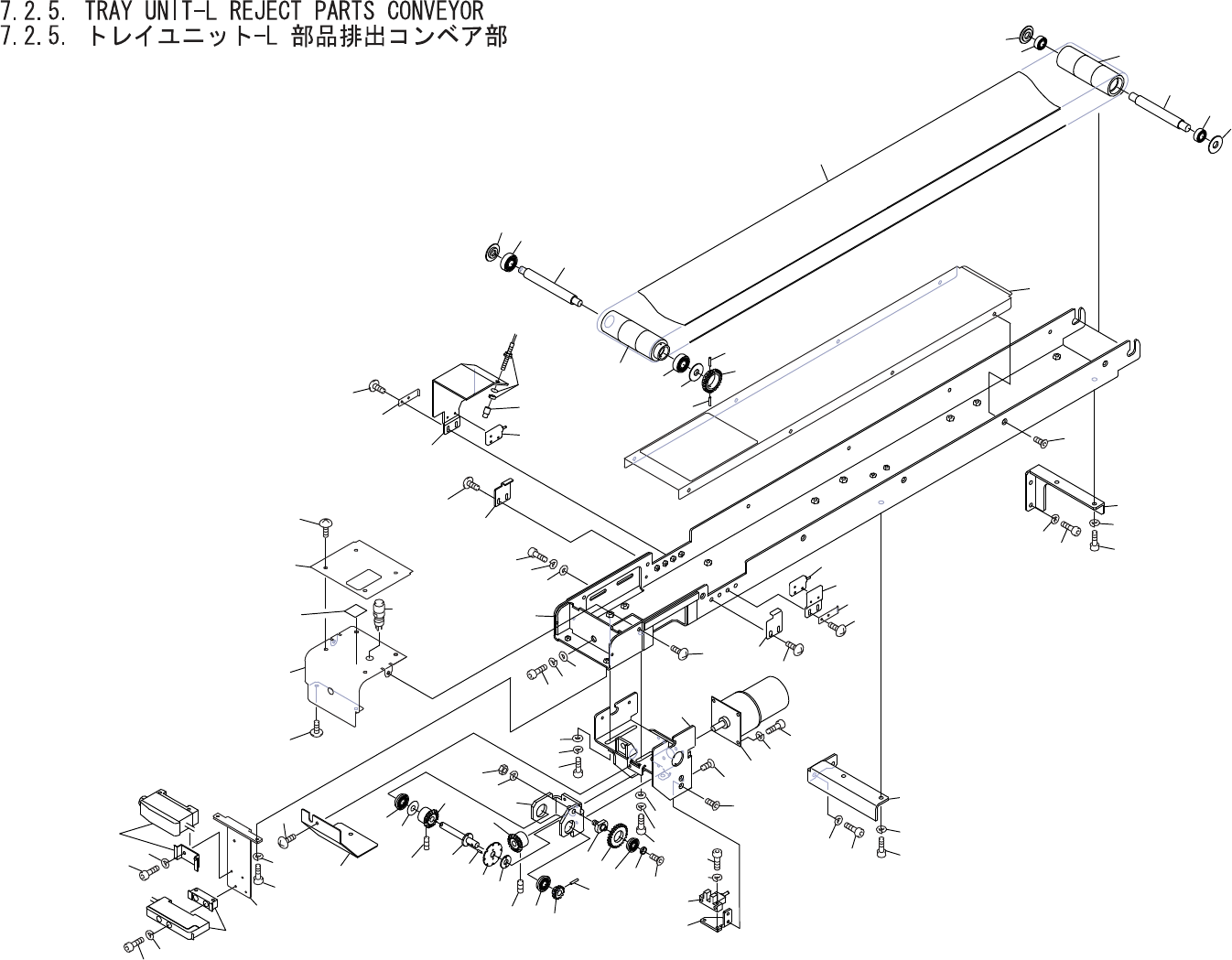 7.2.5. TRAY UNIT-L REJECT PARTS CONVEYOR
7.2.5. トレイユニット-L 部品排出コンベア部