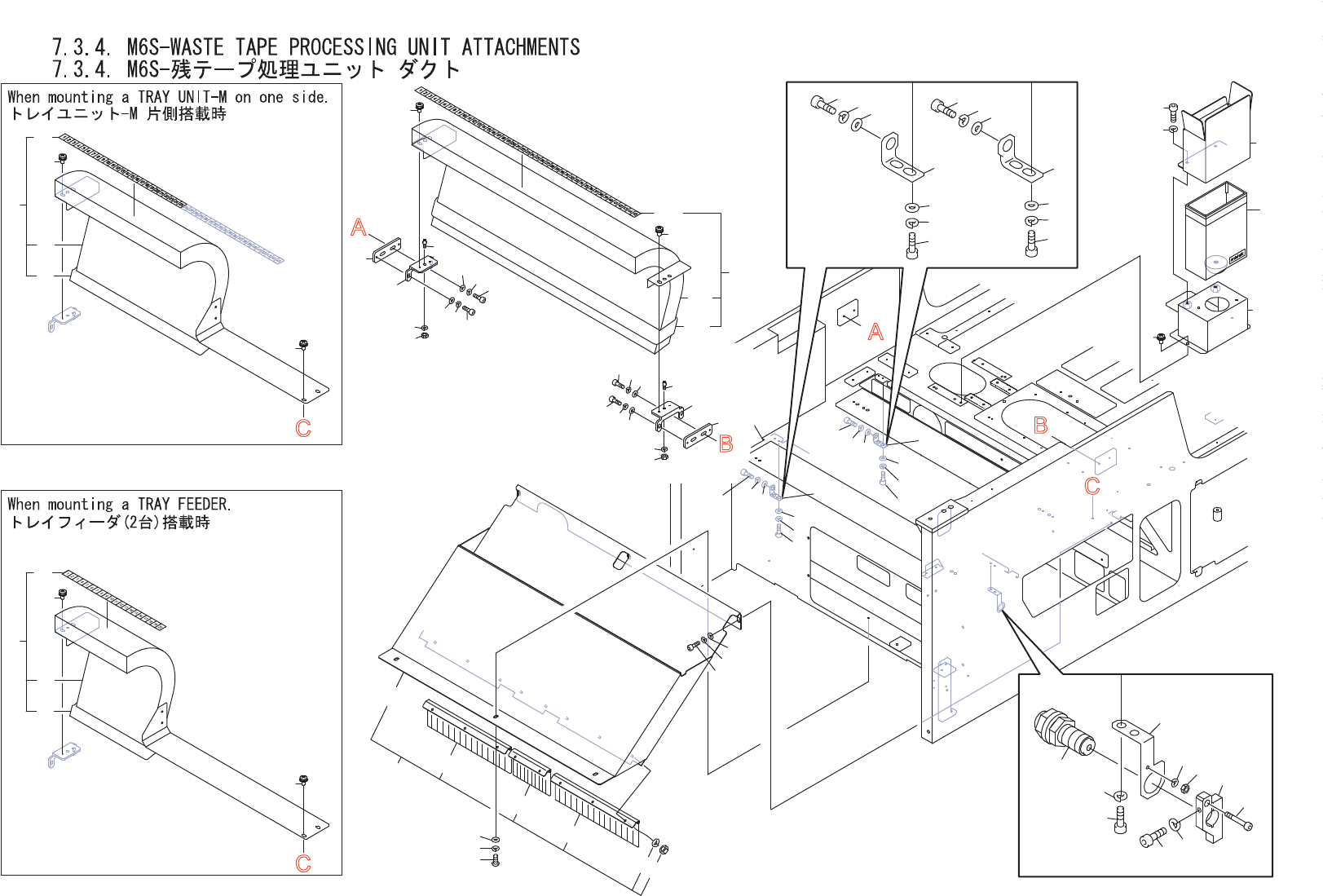 7.3.4. M6S-WASTE TAPE PROCESSING UNIT ATTACHMENTS
7.3.4. M6S-残テープ処理ユニット ダクト

When mounting a TRAY UNIT-M on one side.
トレイユニット-M 片側搭載時

C

When mounting a TRAY FEEDER.
トレイフィーダ(2台)搭載時

C

A

B

A

B

C