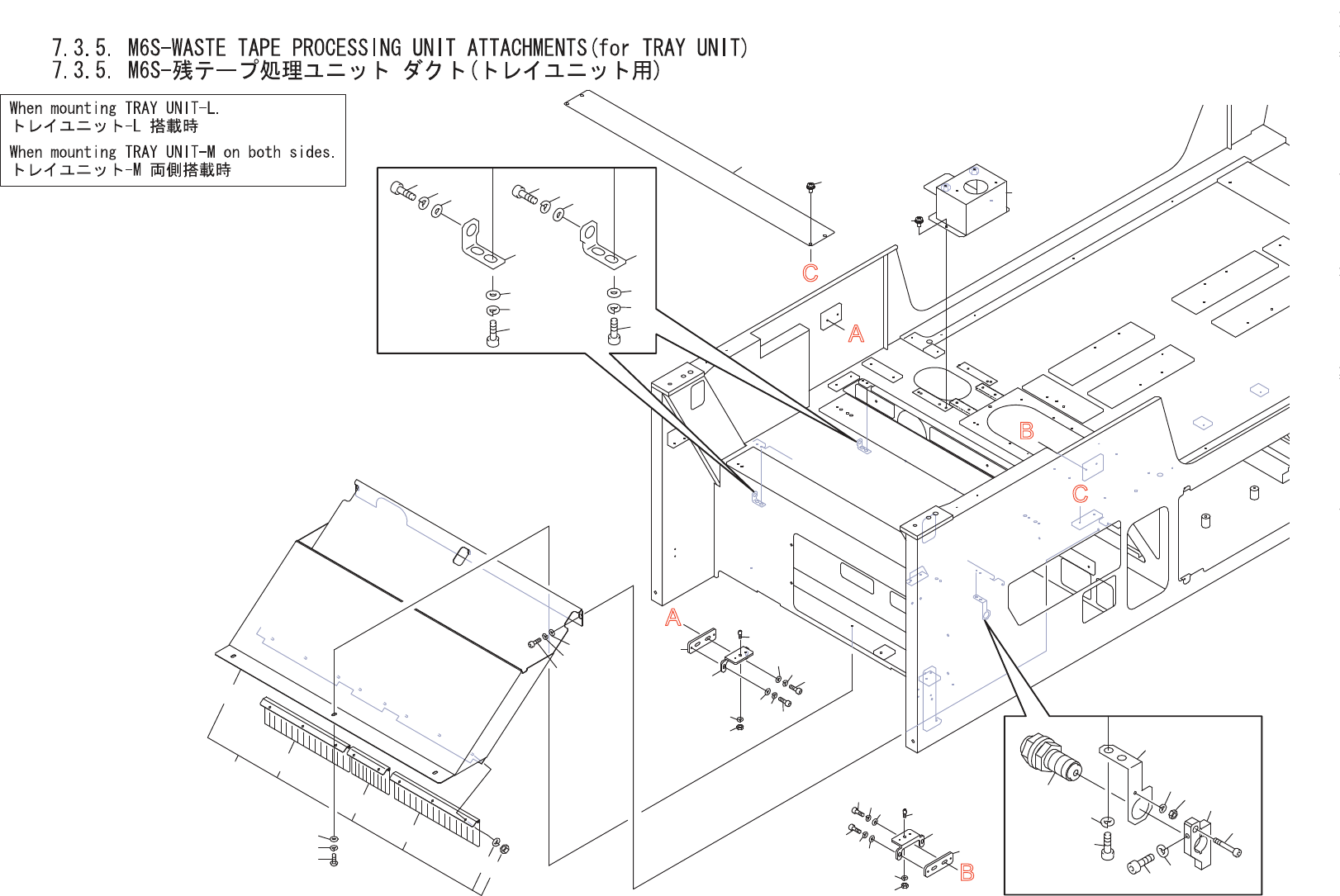 7.3.5. M6S-WASTE TAPE PROCESSING UNIT ATTACHMENTS(for TRAY UNIT)
7.3.5. M6S-残テープ処理ユニット ダクト(トレイユニット用)

When mounting TRAY UNIT-L.
トレイユニット-L 搭載時
When mounting TRAY UNIT-M on both sides.
トレイユニット-M 両側搭載時

C
A
B
C
A
B