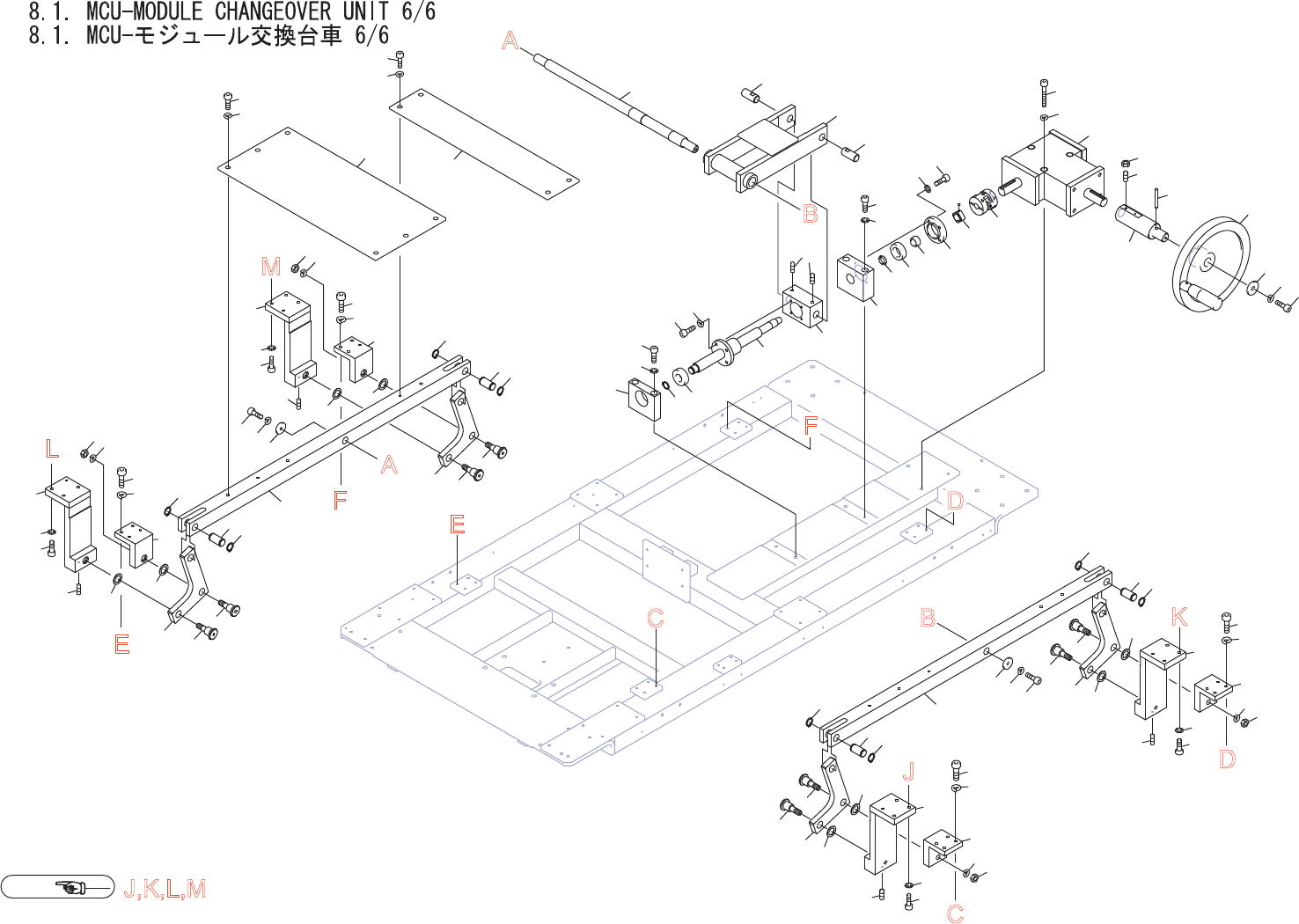 8.1. MCU-MODULE CHANGEOVER UNIT 6/6
8.1. MCU-モジュール交換台車 6/6

A
B
M
F
L
A
F
D
E
E
C
B
K
D
J
C

J,K,L,M