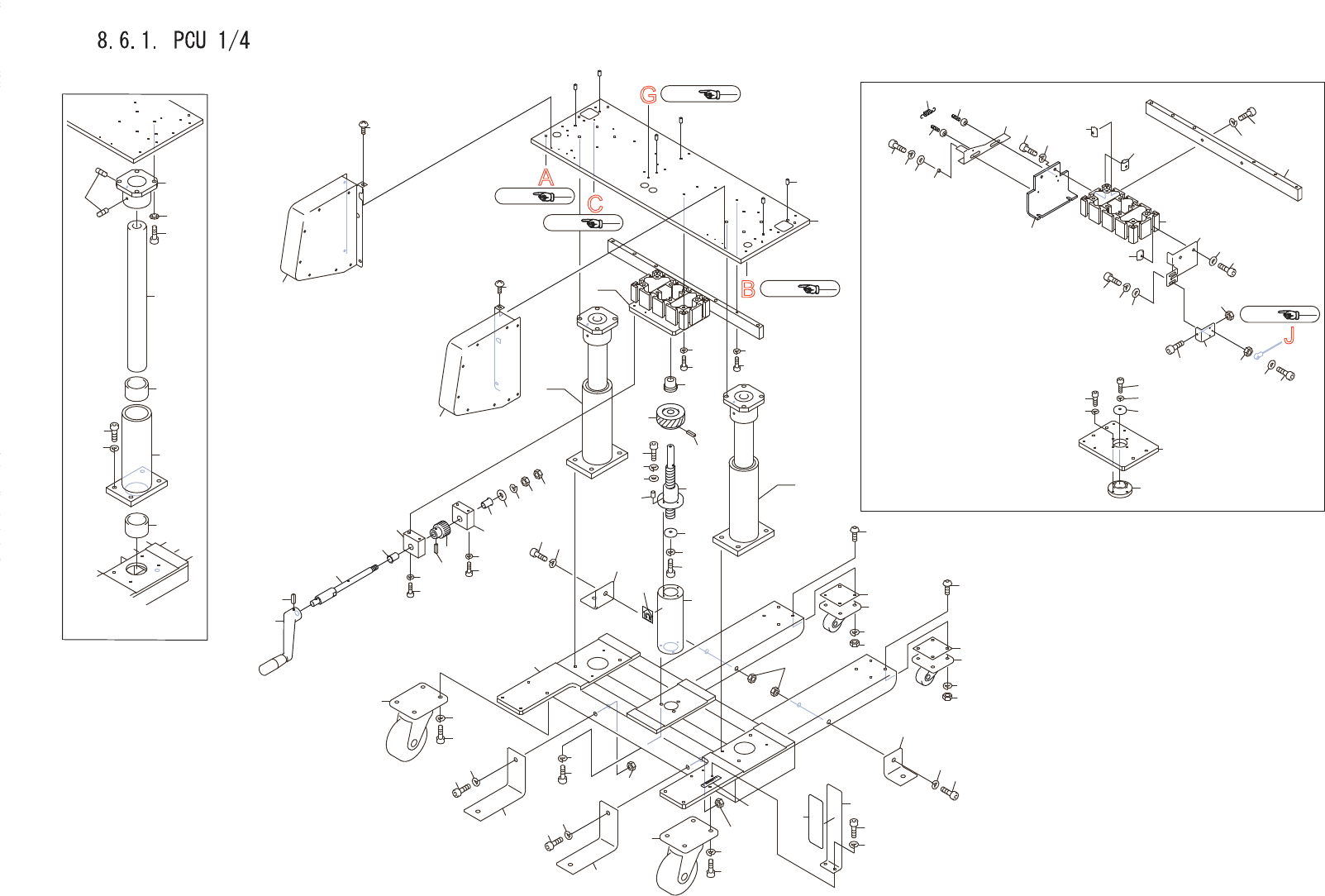 8.6.1. PCU 1/4

G

A

C

B

J