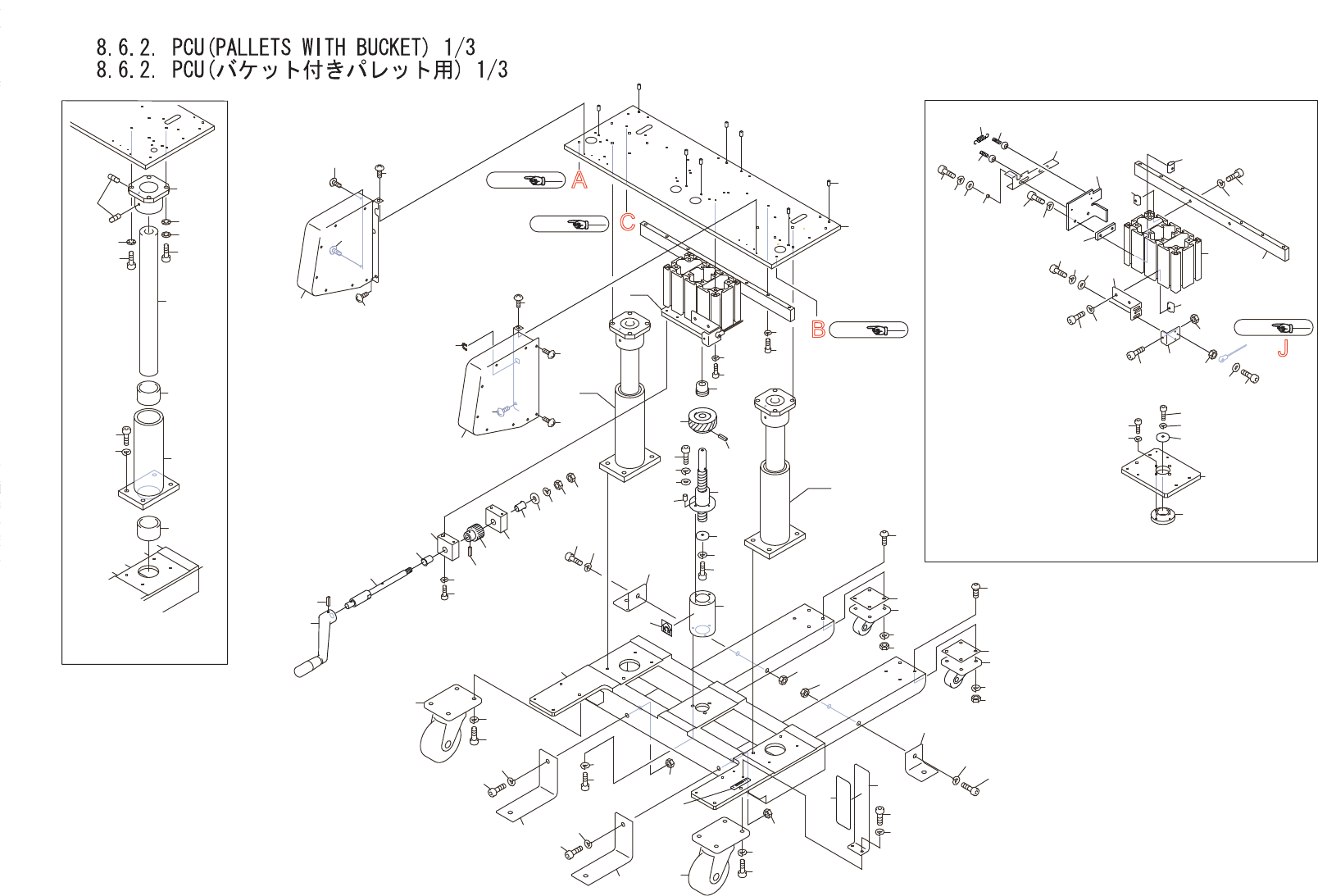 8.6.2. PCU(PALLETS WITH BUCKET) 1/3
8.6.2. PCU(バケット付きパレット用) 1/3

A
C
B
J