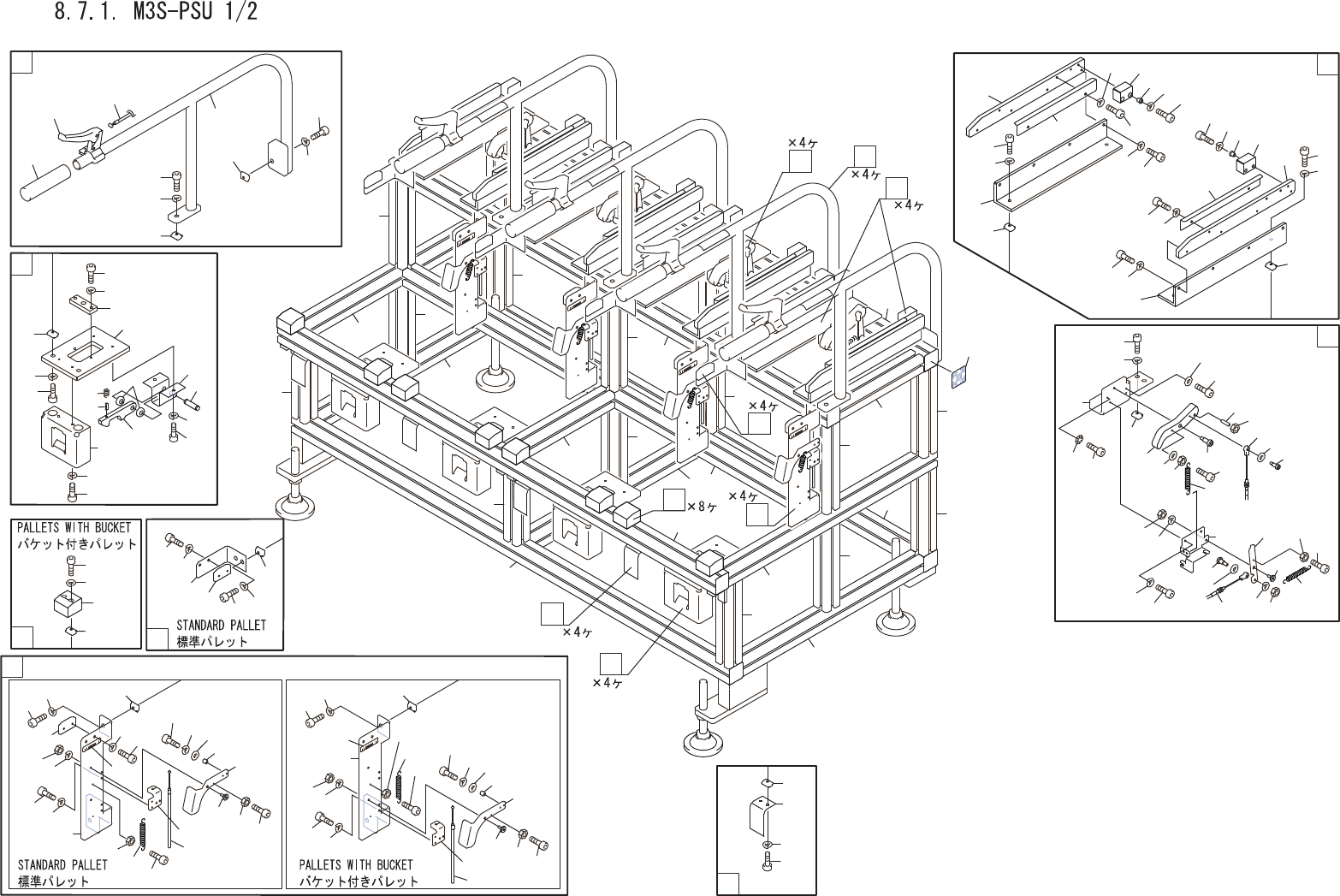 8.7.1. M3S-PSU 1/2

×4ヶ

×4ヶ

×4ヶ

×4ヶ

×8ヶ

×4ヶ

×4ヶ

×4ヶ

PALLETS WITH BUCKET
バケット付きパレット

STANDARD PALLET
標準パレット

STANDARD PALLET
標準パレット

PALLETS WITH BUCKET
バケット付きパレット