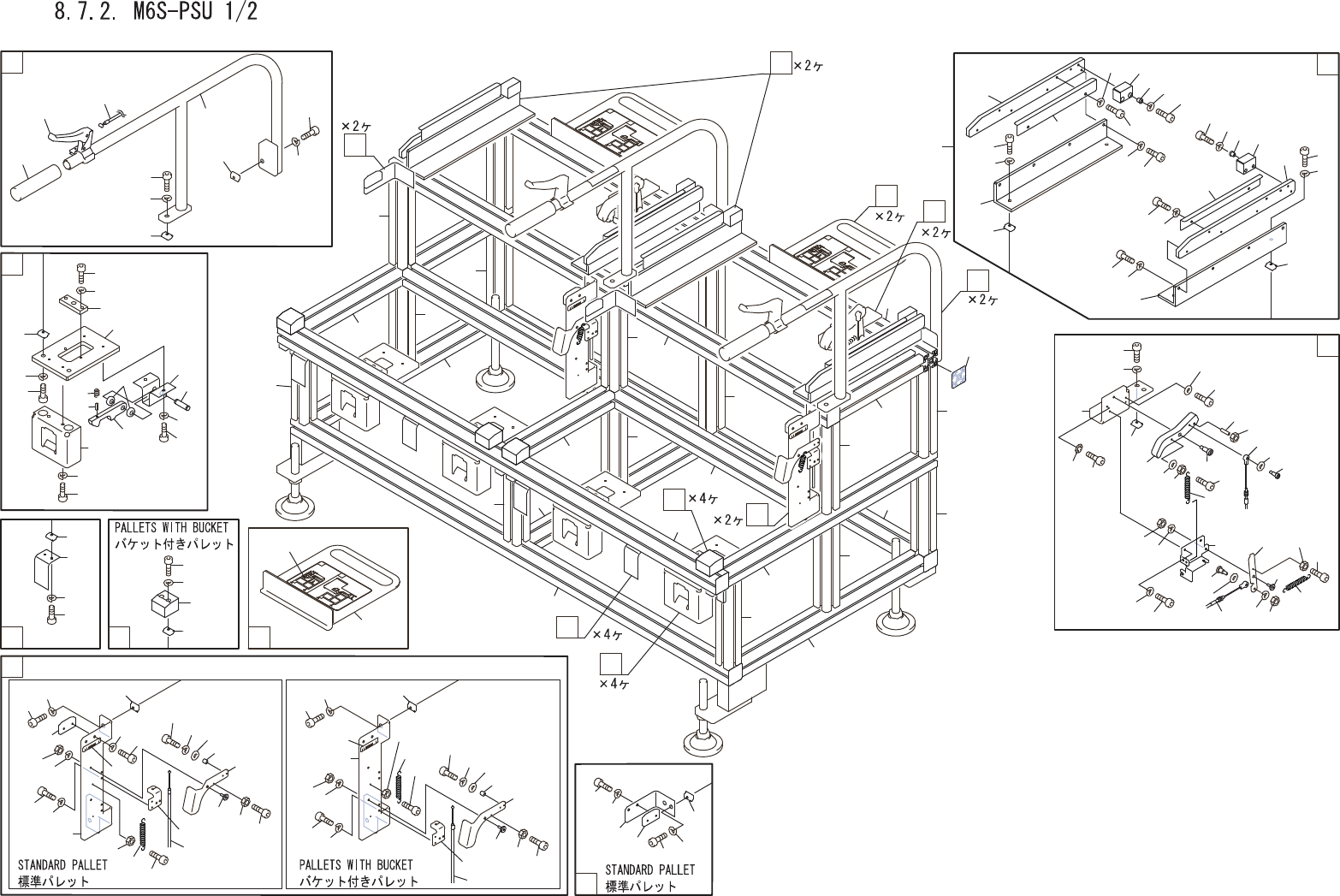 8.7.2. M6S-PSU 1/2

×2ヶ

×2ヶ

×2ヶ

×2ヶ

×2ヶ

×4ヶ

×2ヶ

×4ヶ

×4ヶ

PALLETS WITH BUCKET
バケット付きパレット

STANDARD PALLET
標準パレット

PALLETS WITH BUCKET
バケット付きパレット

STANDARD PALLET
標準パレット