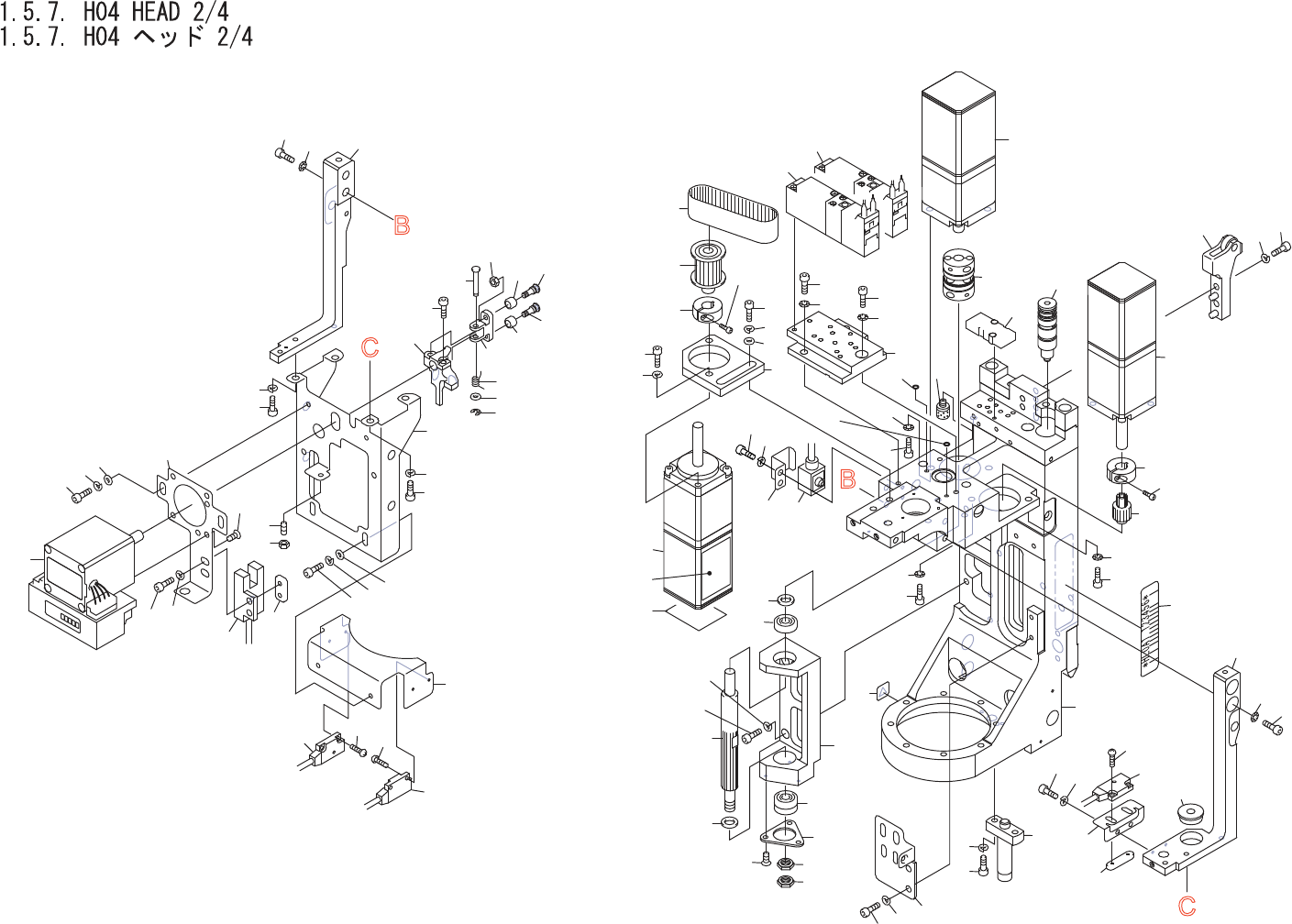 1.5.7. H04 HEAD 2/4
1.5.7. H04 ヘッド 2/4

B
C
B
C