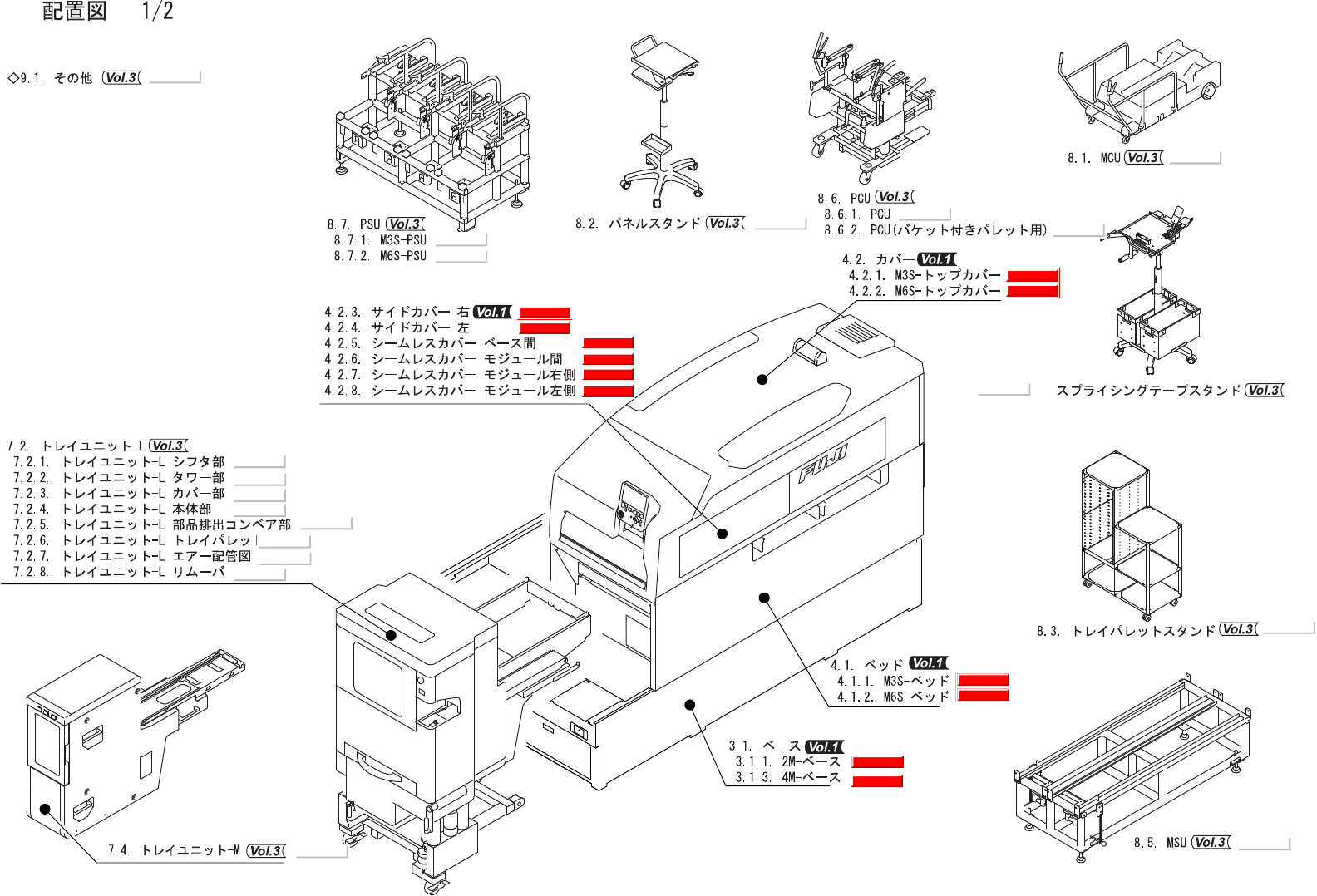 配置図 1/2

◇9.1. その他 Vol.3

8.7. PSU Vol.3
8.7.1. M3S-PSU
8.7.2. M6S-PSU

8.2. パネルスタンド Vol.3

8.6. PCU Vol.3
8.6.1. PCU
8.6.2. PCU(バケット付きパレット用)

8.1. MCU Vol.3

4.2. カバー Vol.1
4.2.1. M3S-トップカバー
4.2.2. M6S-トップカバー

4.2.3. サイドカバー 右 Vol.1
4.2.4. サイドカバー 左
4.2.5. シームレスカバー ベース間
4.2.6. シームレスカバー モジュール間
4.2.7. シームレスカバー モジュール右側
4.2.8. シームレスカバー モジュール左側

スプライシングテープスタンド Vol.3

7.2. トレイユニット-L Vol.3
7.2.1. トレイユニット-L シフタ部
7.2.2. トレイユニット-L タワー部
7.2.3. トレイユニット-L カバー部
7.2.4. トレイユニット-L 本体部
7.2.5. トレイユニット-L 部品排出コンベア部
7.2.6. トレイユニット-L トレイパレッ
7.2.7. トレイユニット-L エアー配管図
7.2.8. トレイユニット-L リムーバ

FUJI

8.3. トレイパレットスタンド Vol.3

4.1. ベッド Vol.1
4.1.1. M3S-ベッド
4.1.2. M6S-ベッド

3.1. ベース Vol.1
3.1.1. 2M-ベース
3.1.3. 4M-ベース

7.4. トレイユニット-M Vol.3

8.5. MSU Vol.3