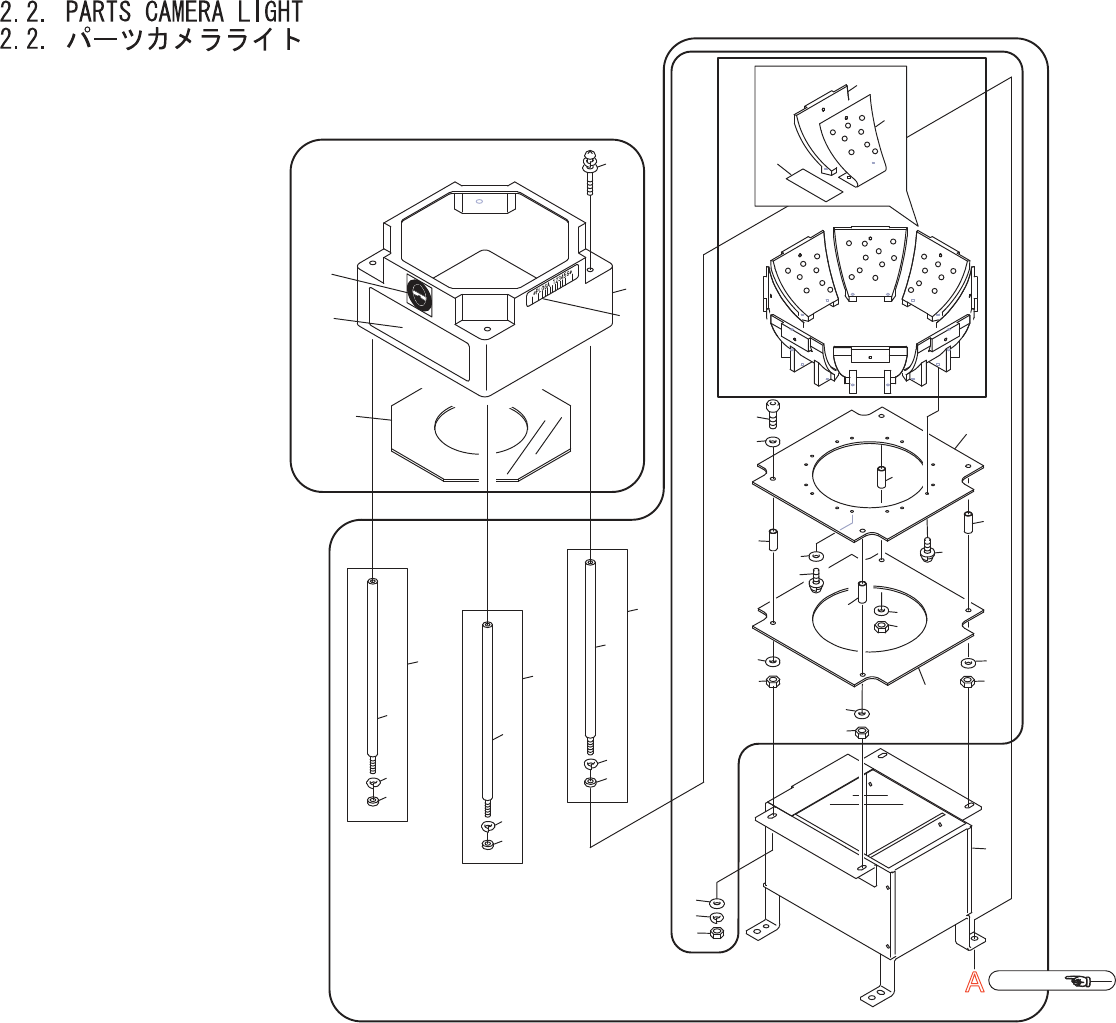 2.2. PARTS CAMERA LIGHT
2.2. パーツカメラライト

A