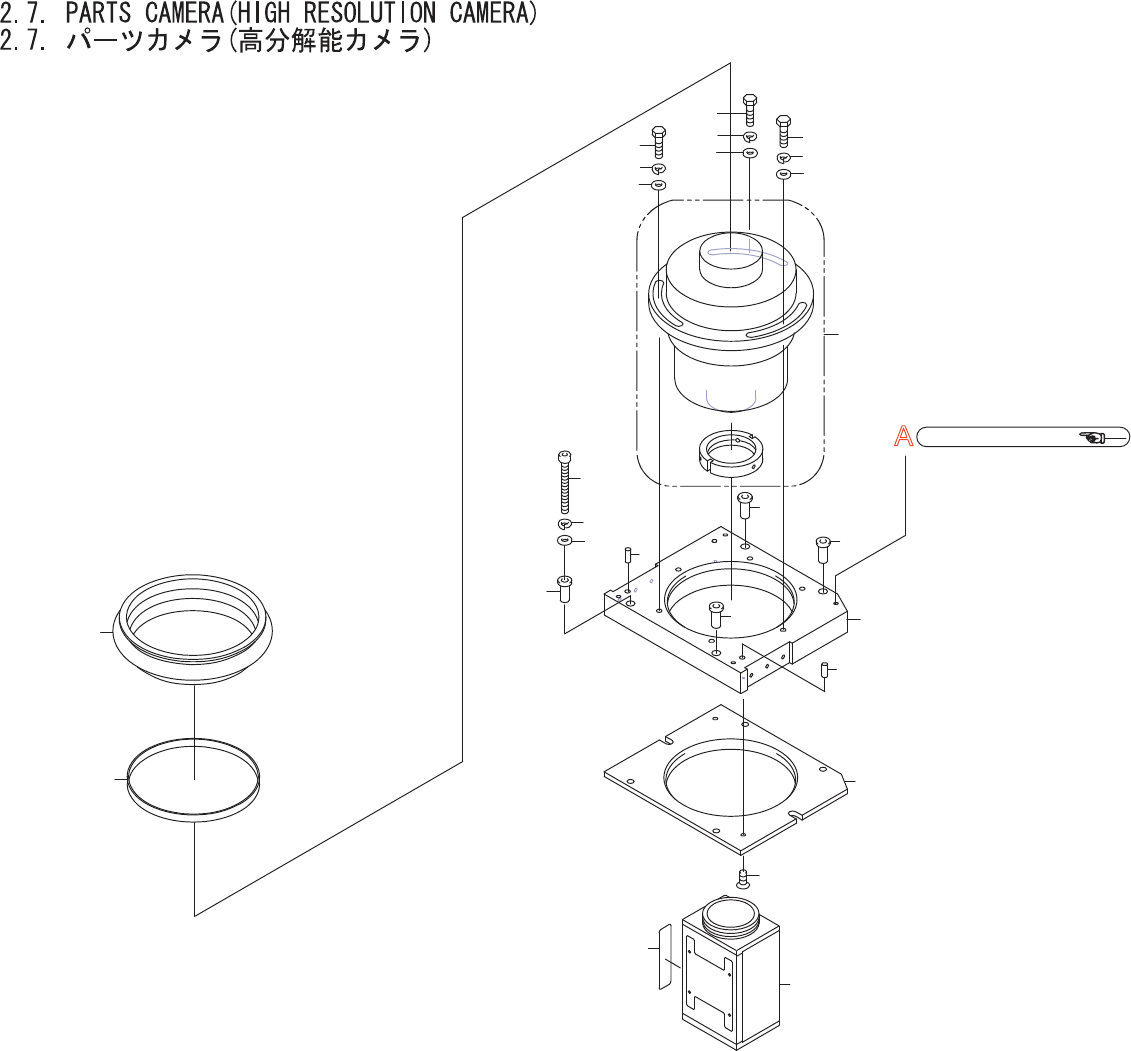 2.7. PARTS CAMERA(HIGH RESOLUTION CAMERA)
2.7. パーツカメラ(高分解能カメラ)

A