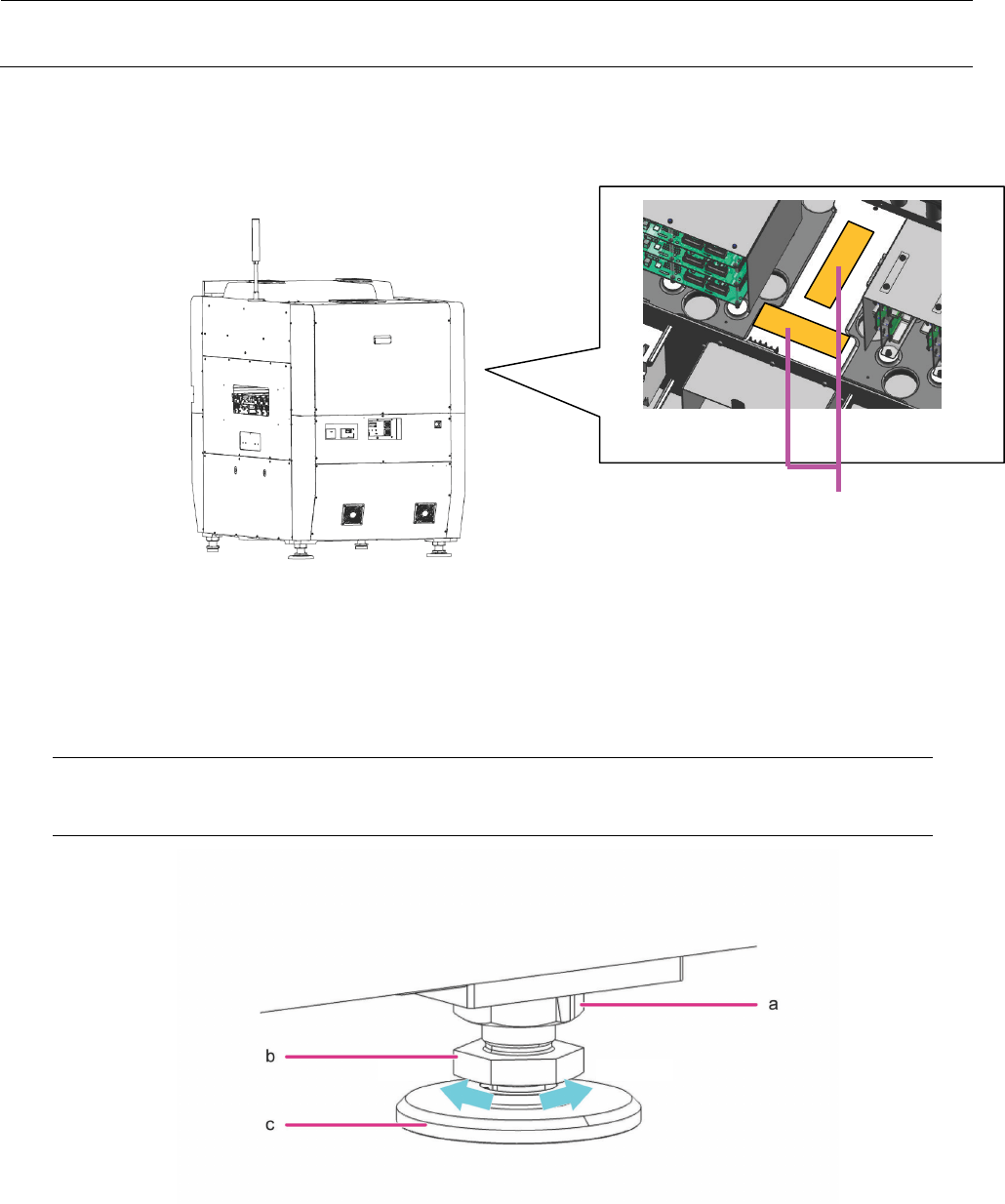 a

b

c