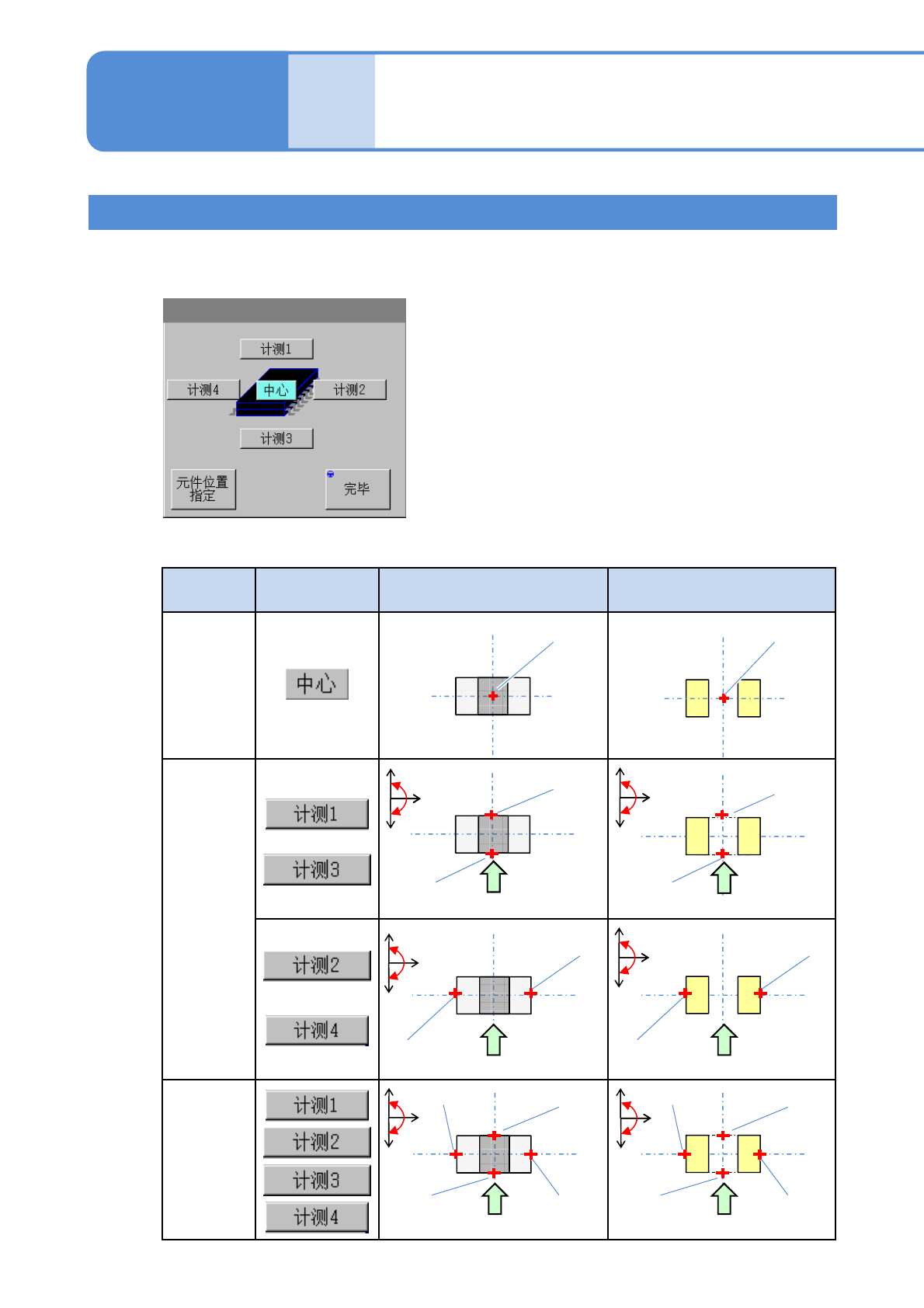 计测1

计测4

中心

计测2

计测3

元件位置指定

完毕

| | | | |
|---|---|---|---|
| | 中心 | | |
| | 计测1 计测3 | | |
| | 计测2 计测4 | | |
| | 计测1 计测2 计测3 计测4 | | |