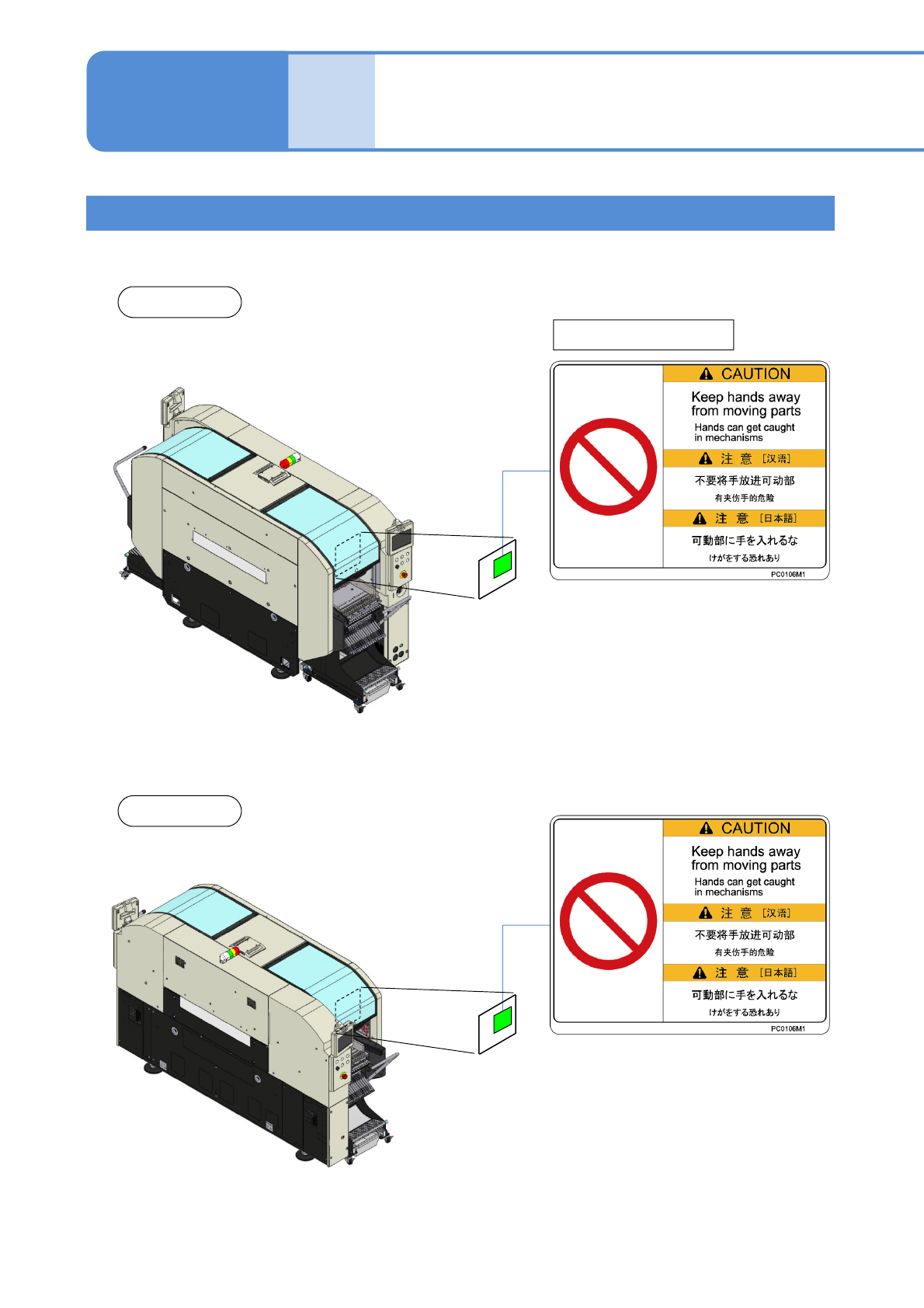 CAUTION
Keep hands away from moving parts
Hands can get caught in mechanisms
注 意 ［汉语］
不要将手放进可动部
有夹伤手的危险
注 意 ［日本語］
可動部に手を入れるな
けがをする恐れあり
PC0106M1

CAUTION
Keep hands away from moving parts
Hands can get caught in mechanisms
注 意 ［汉语］
不要将手放进可动部
有夹伤手的危险
注 意 ［日本語］
可動部に手を入れるな
けがをする恐れあり
PC0106M1