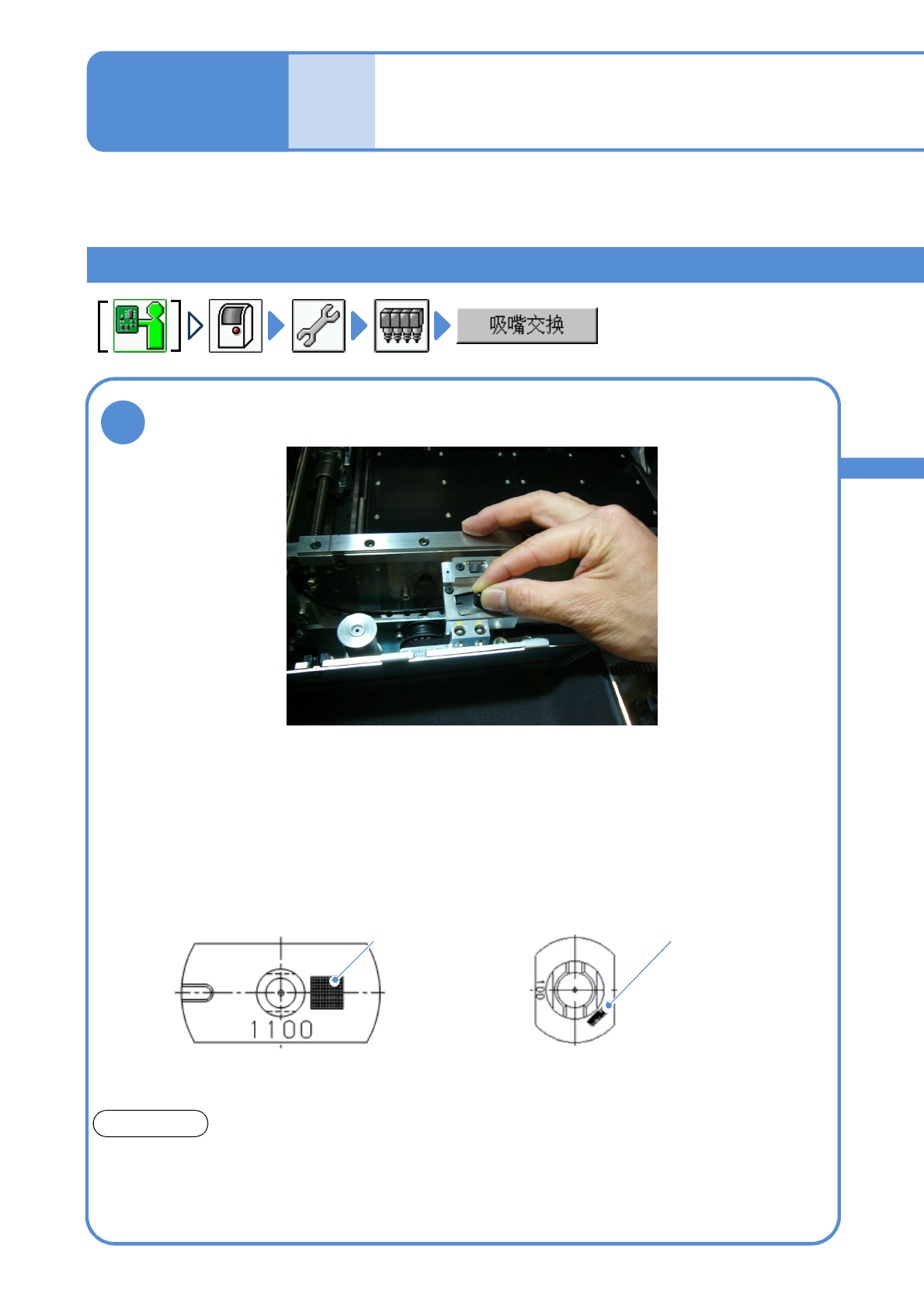 吸嘴交换

1100

100