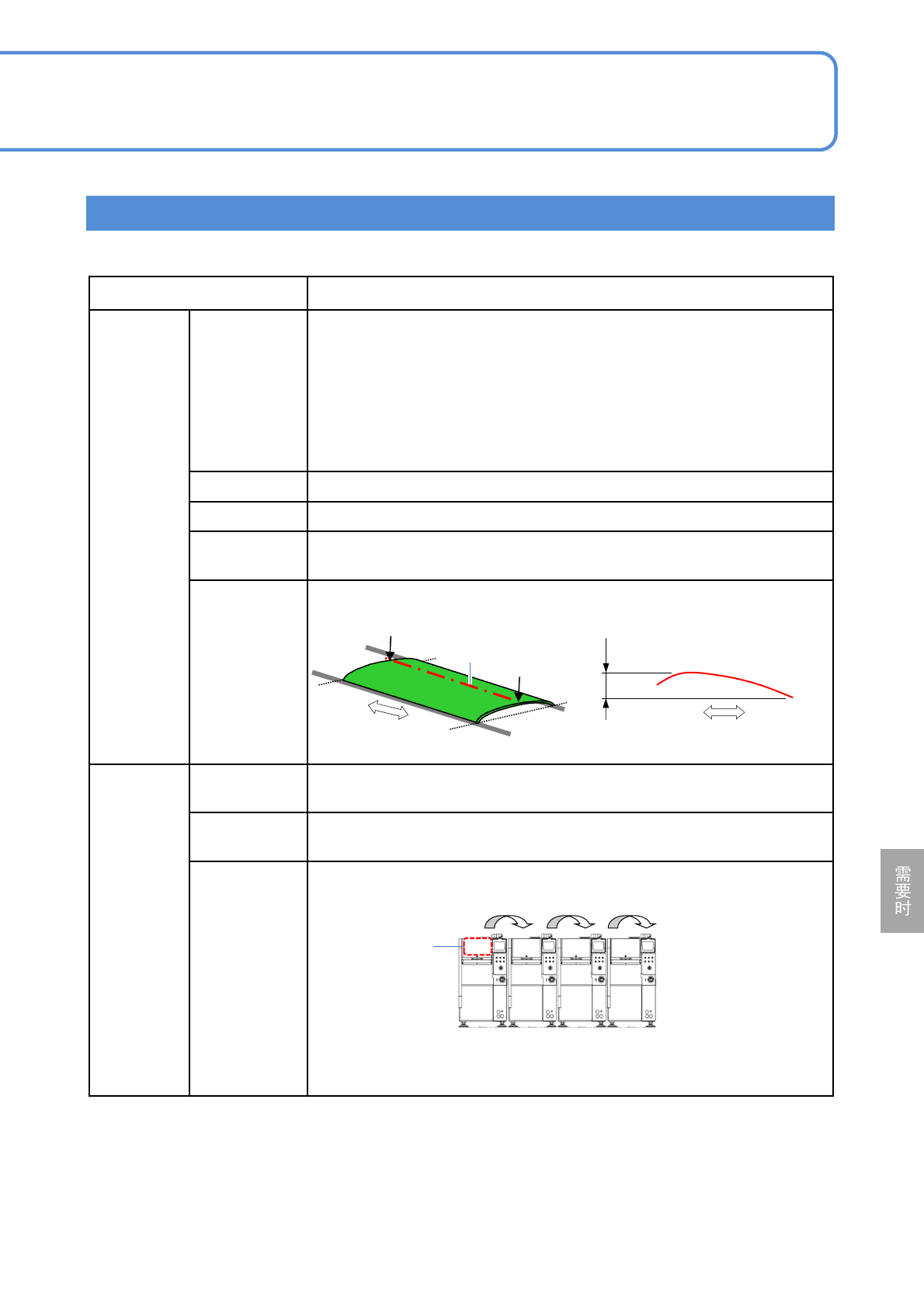 需要时