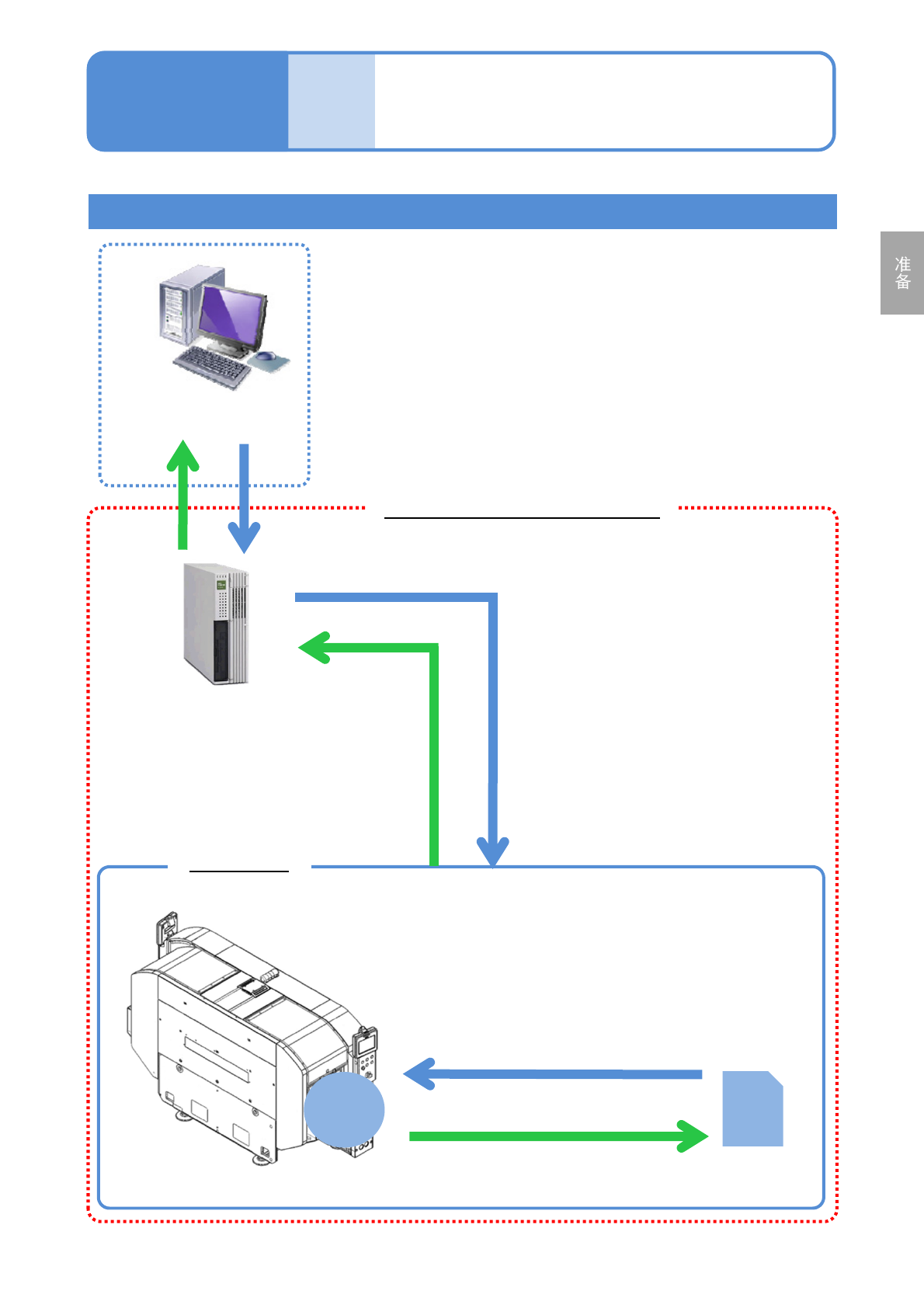 准备