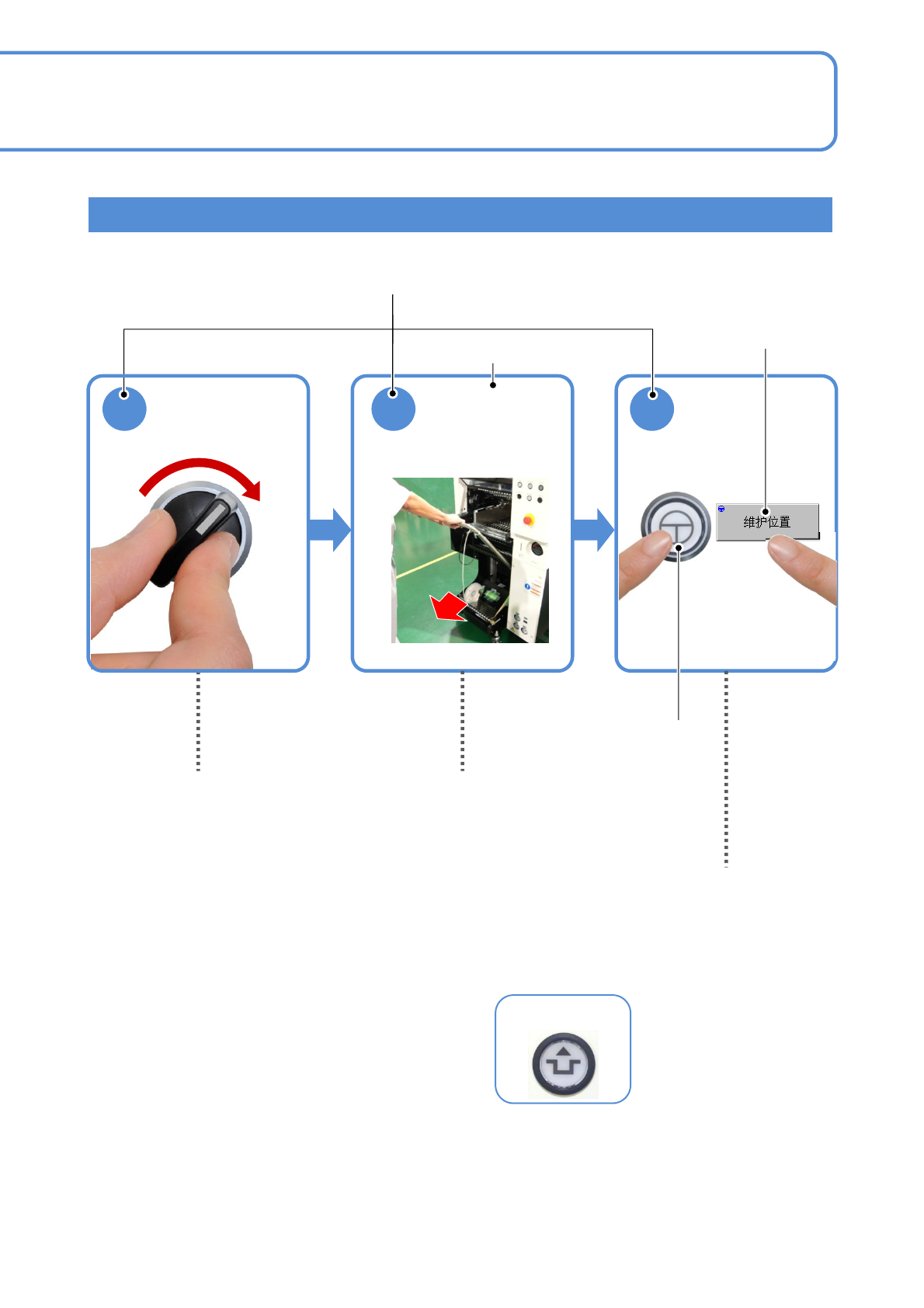 维护位置