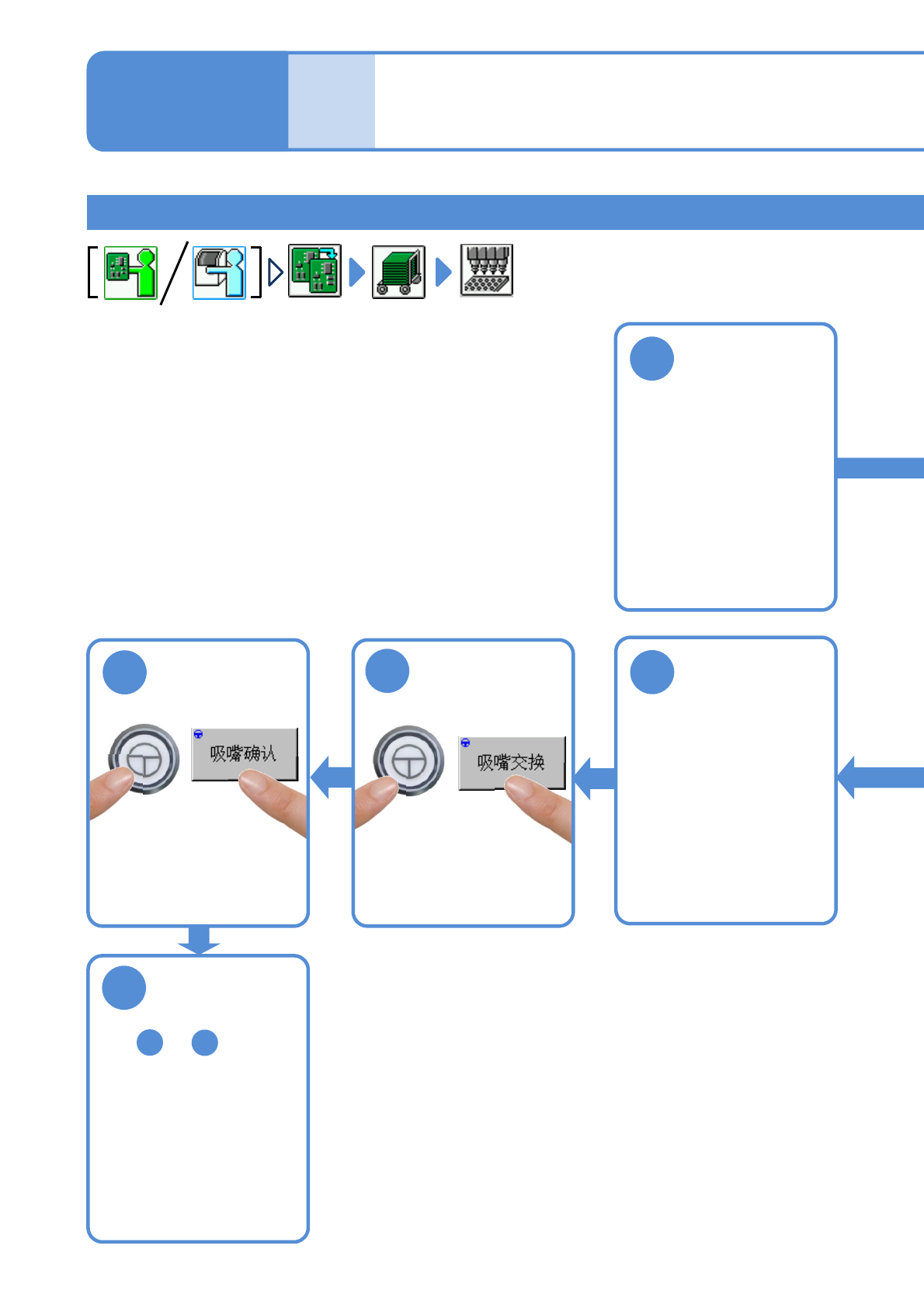 吸嘴确认

吸嘴交换