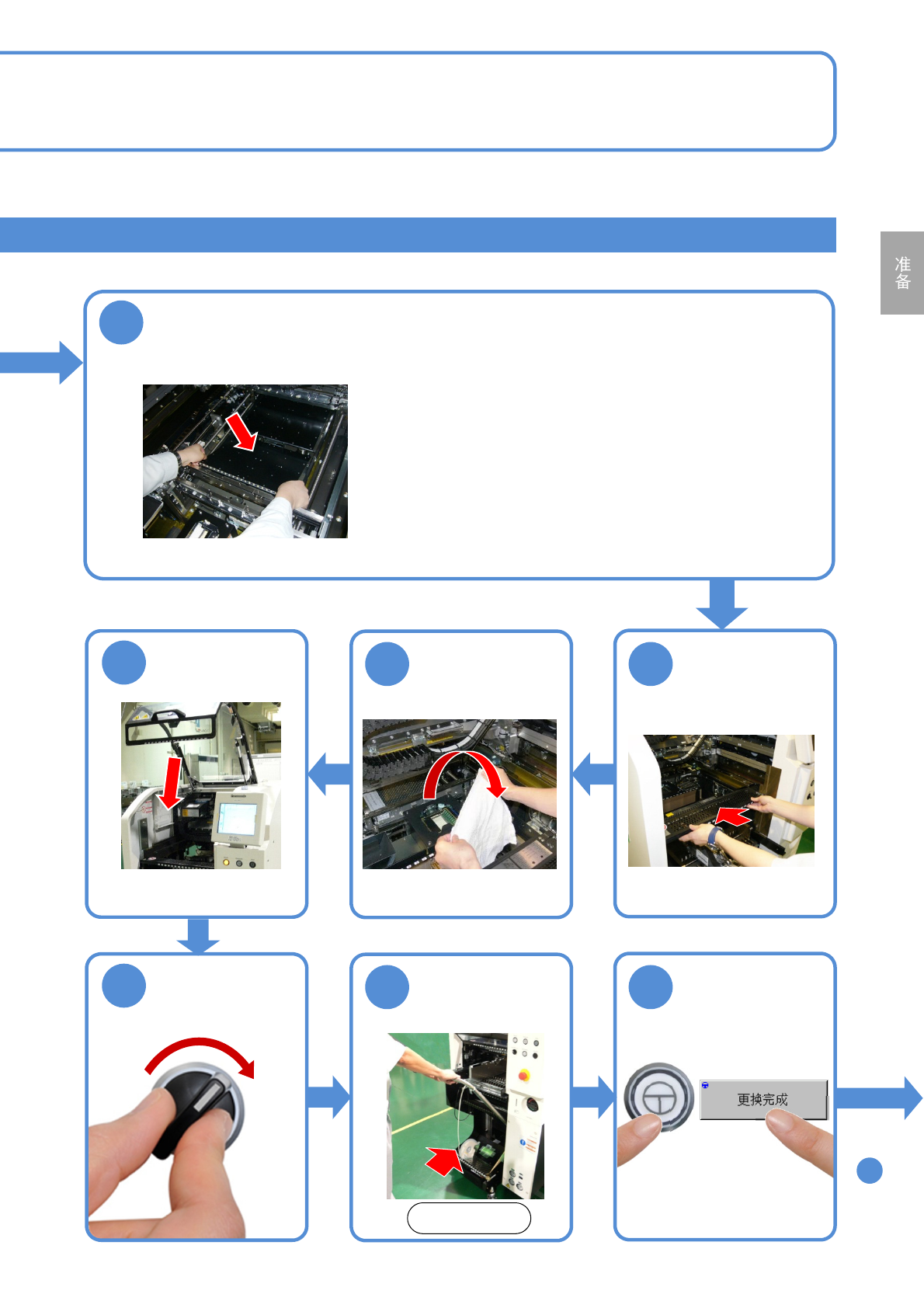 准备

更换完成