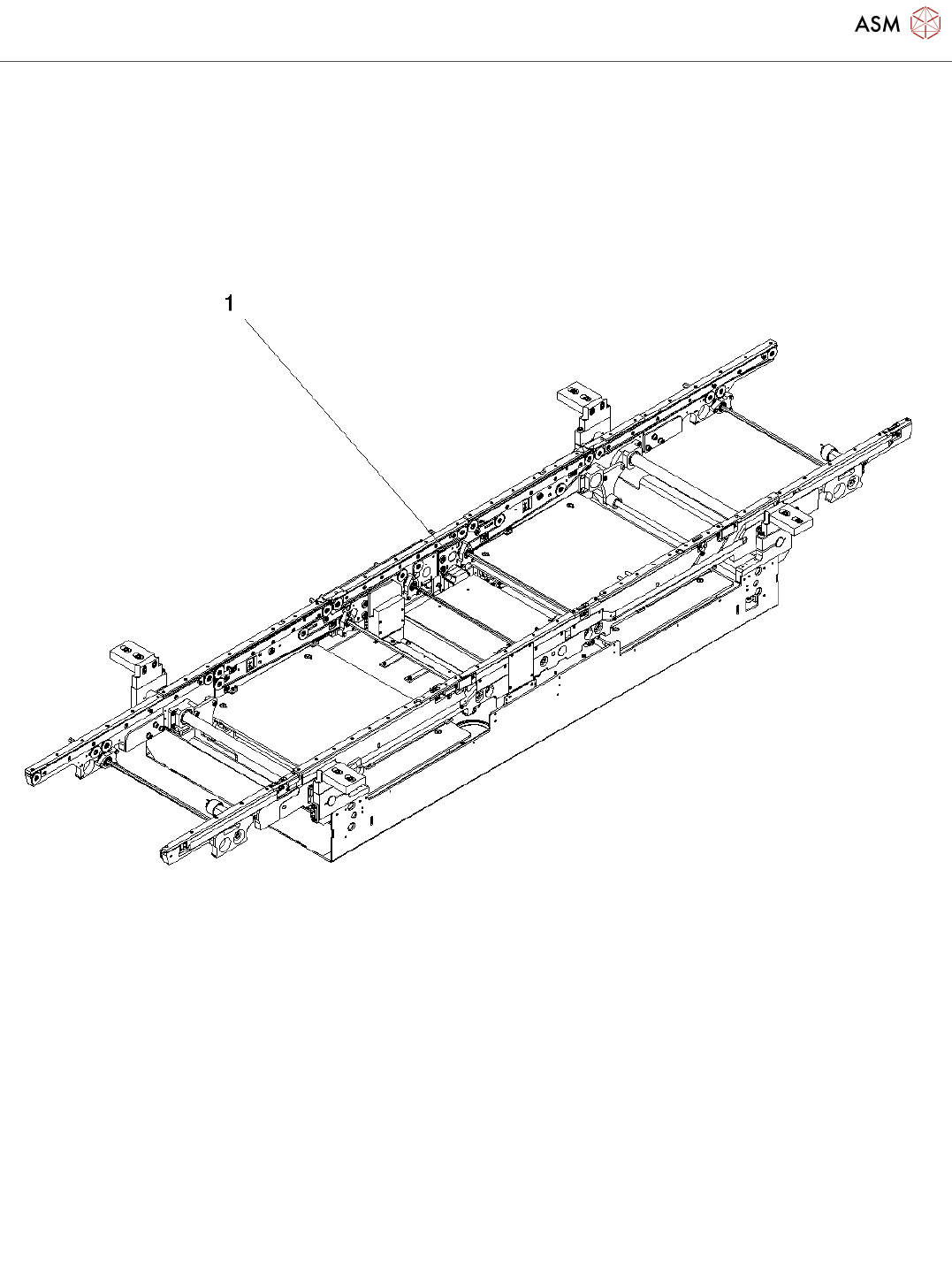 ASM

1