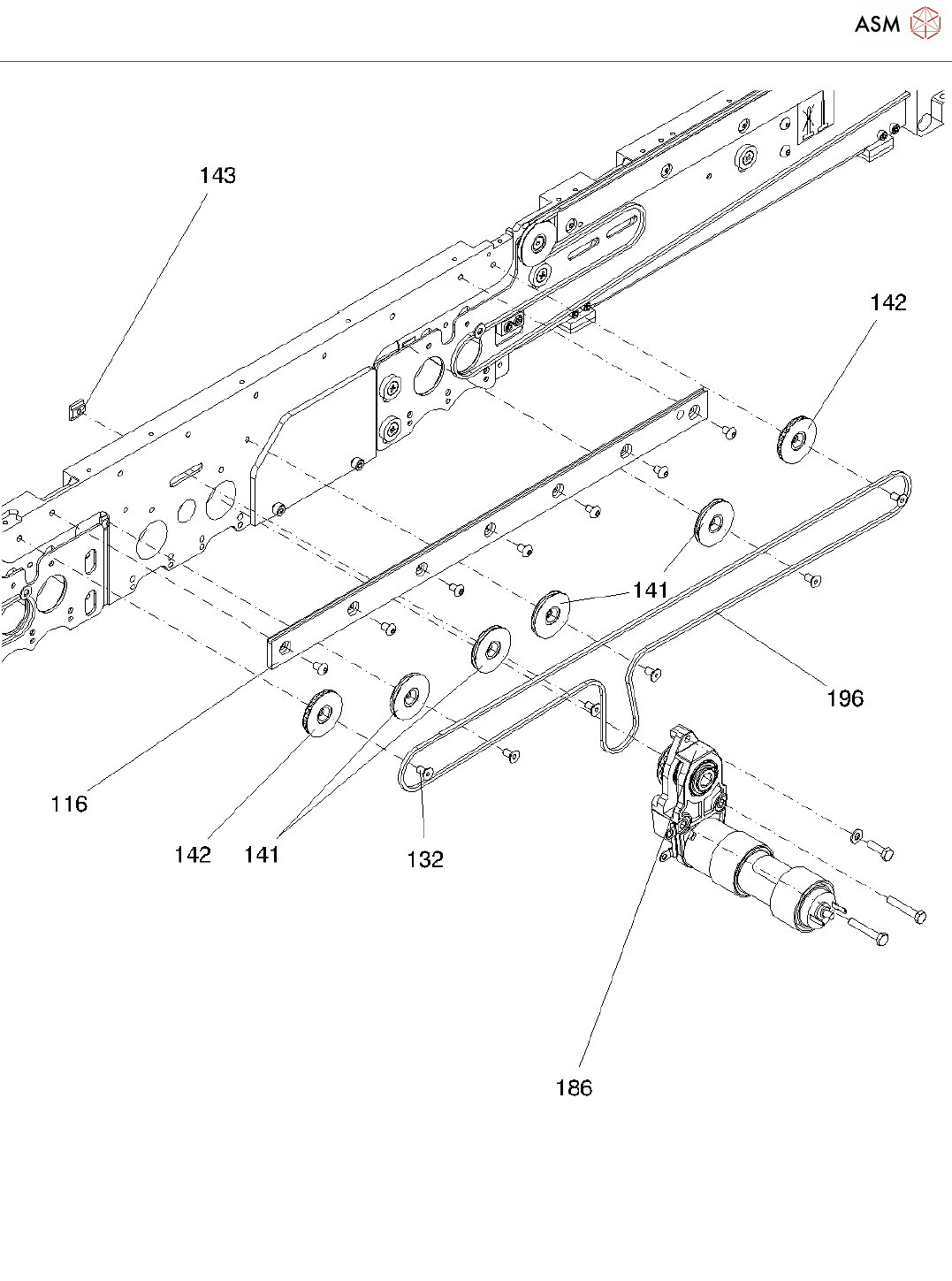 ASM

143

142

141

196

116

142

141

132

186