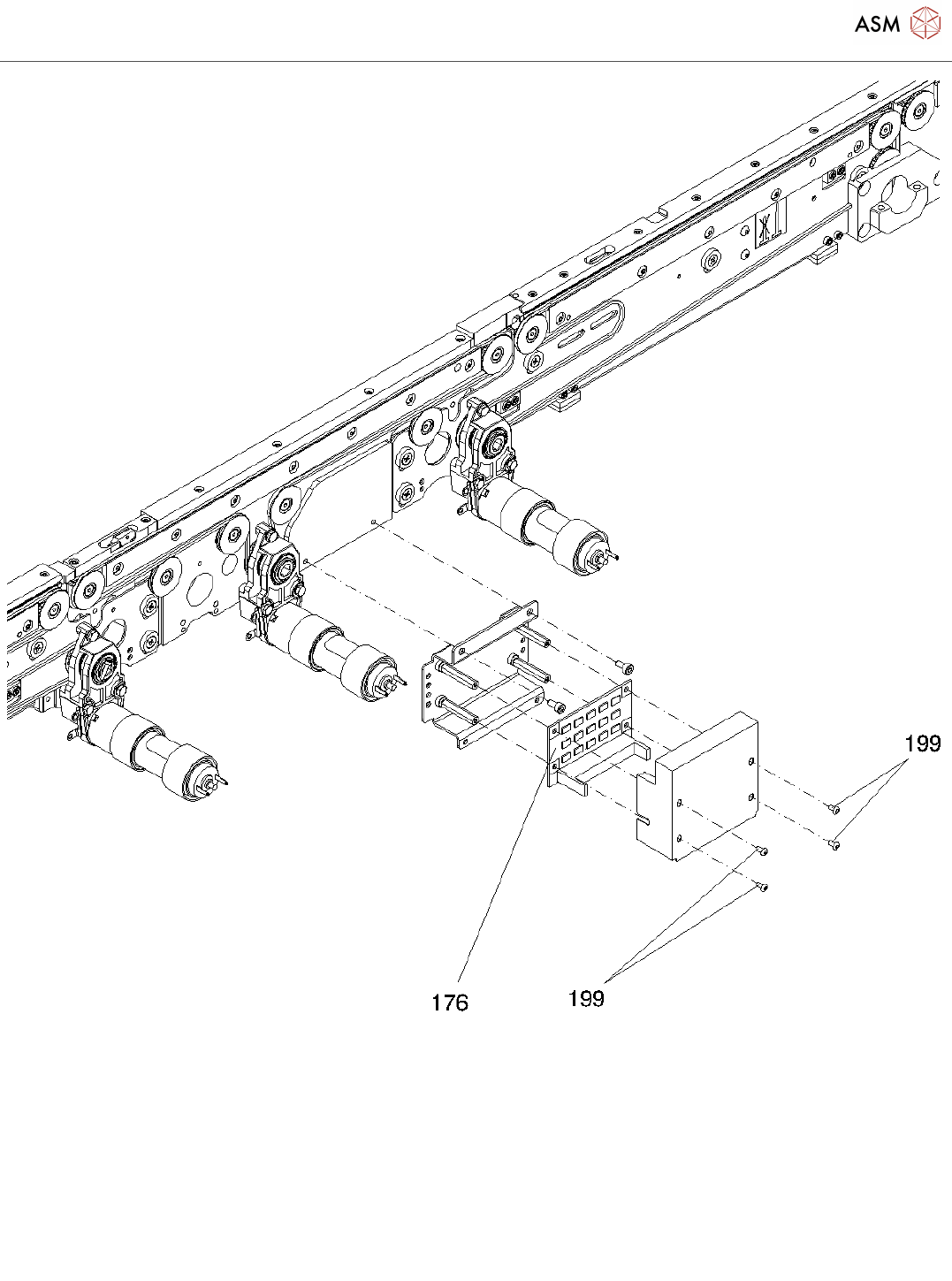 ASM

199

176

199