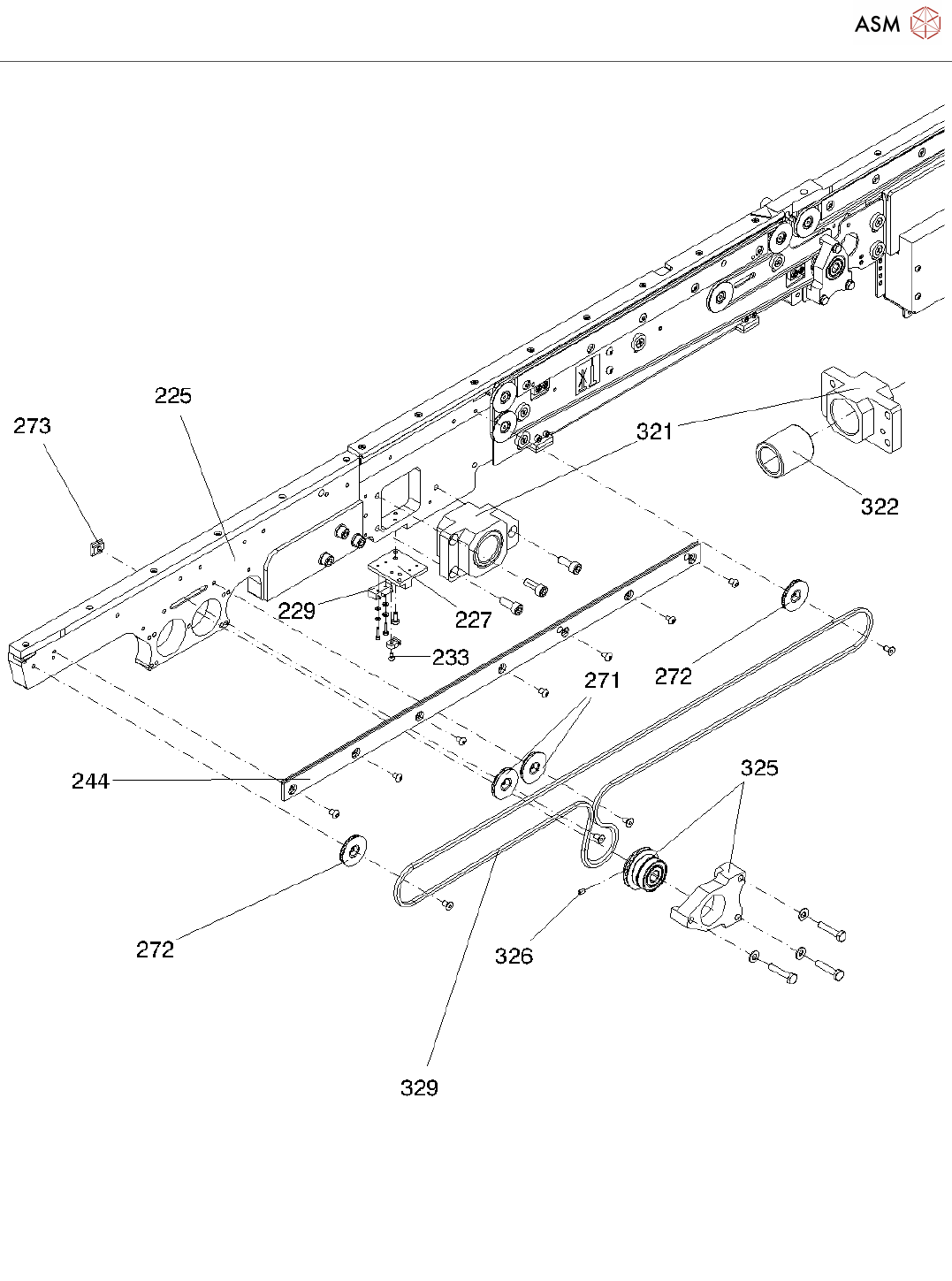 ASM

225
273
321
322
229
227
233
271
272
244
325
272
326
329