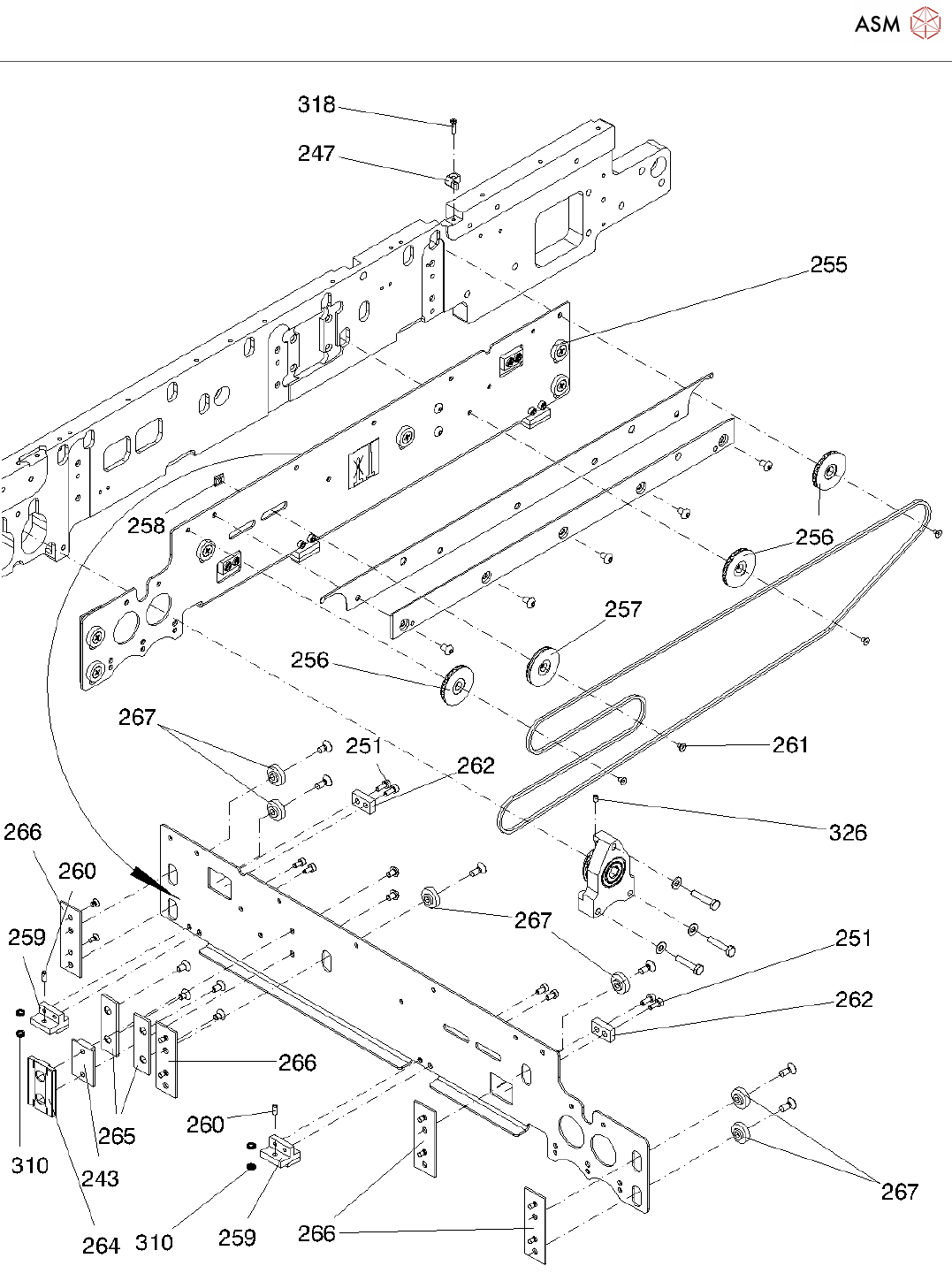 ASM

318
247
255
258
256
257
256
267
251
262
261
326
266
260
259
267
251
262
266
265
260
310
243
264
310
259
266
267