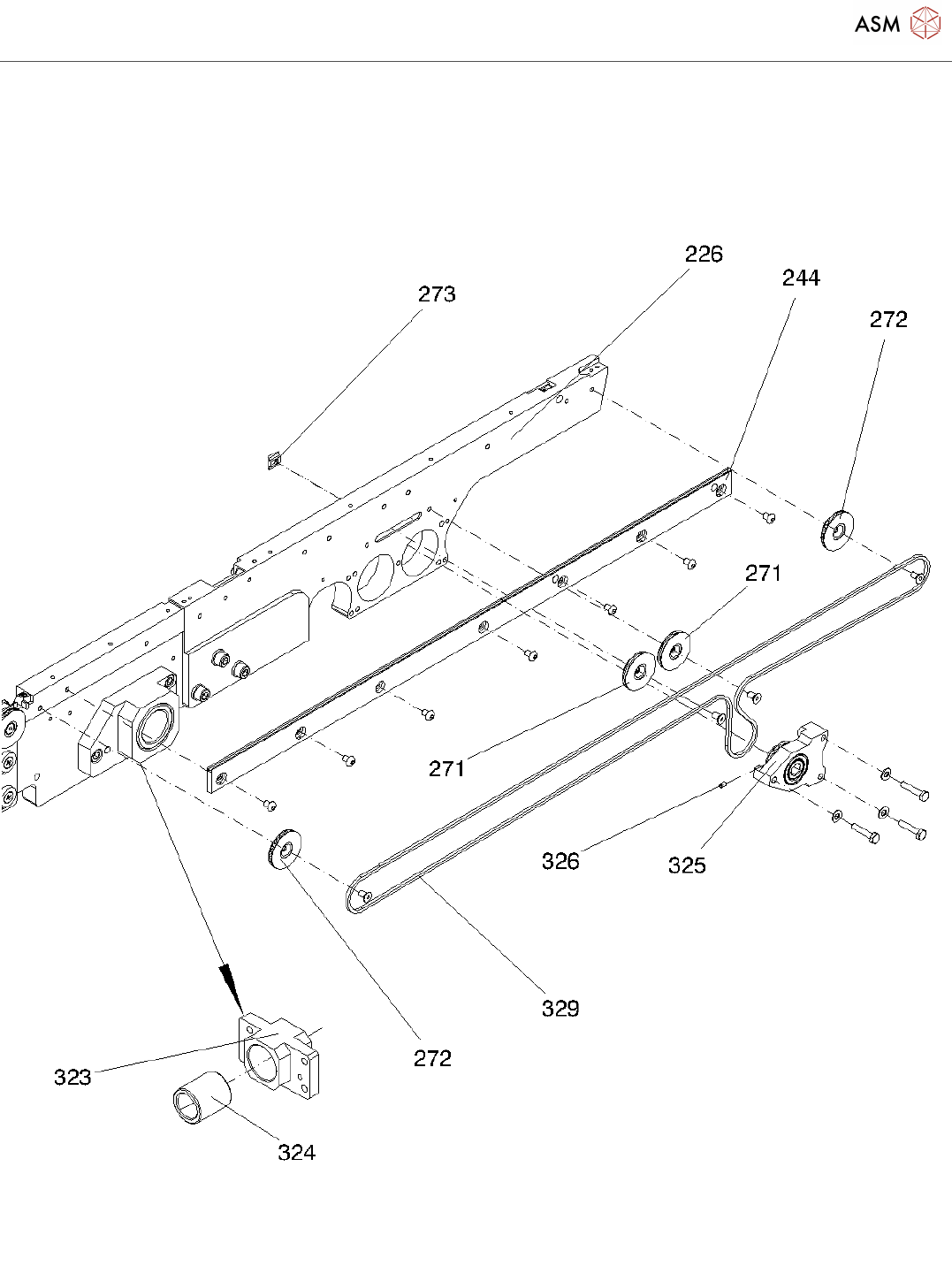 ASM

226
244
273
272
271
271
326
325
329
272
323
324