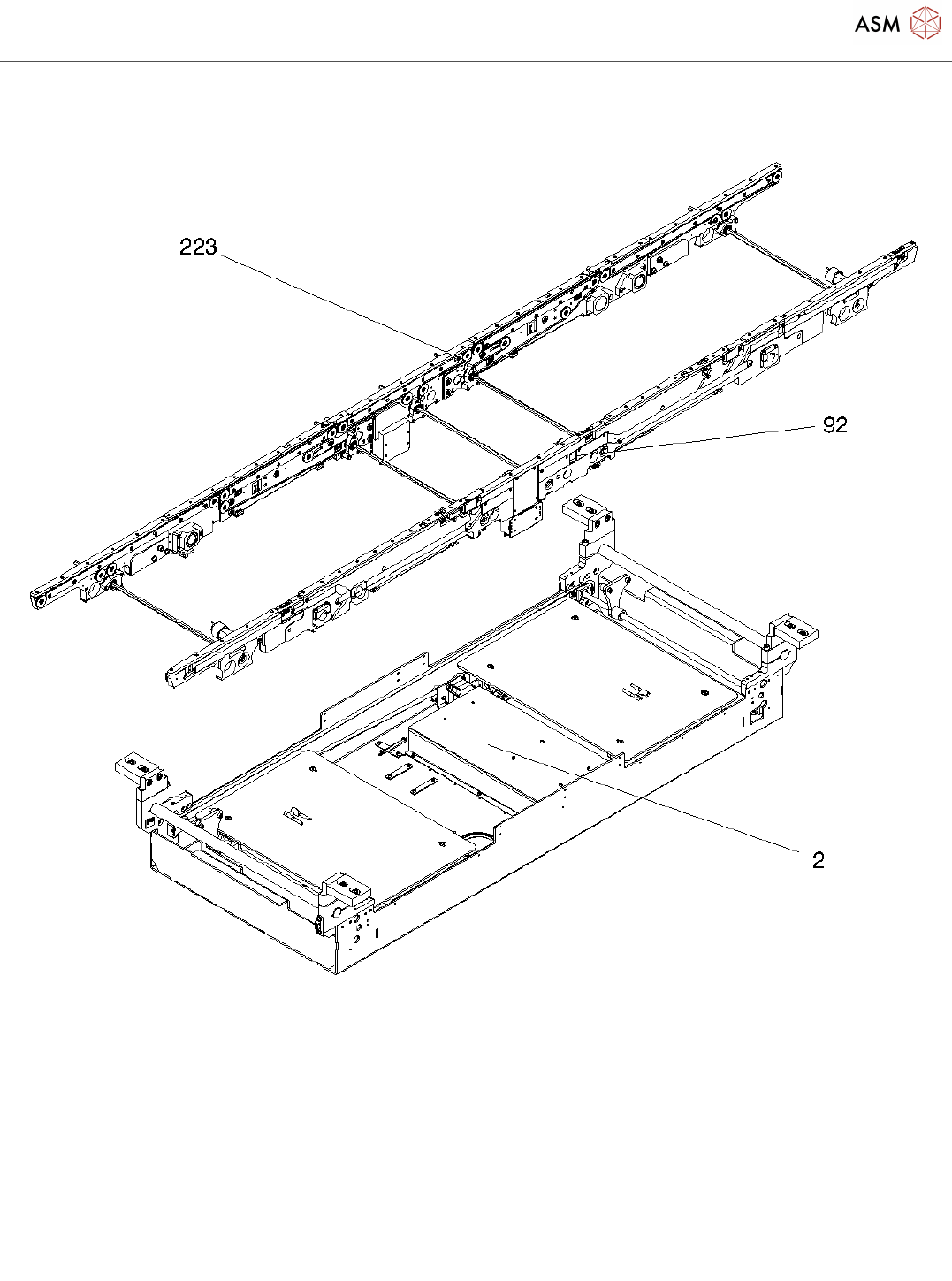 ASM

223

92

2