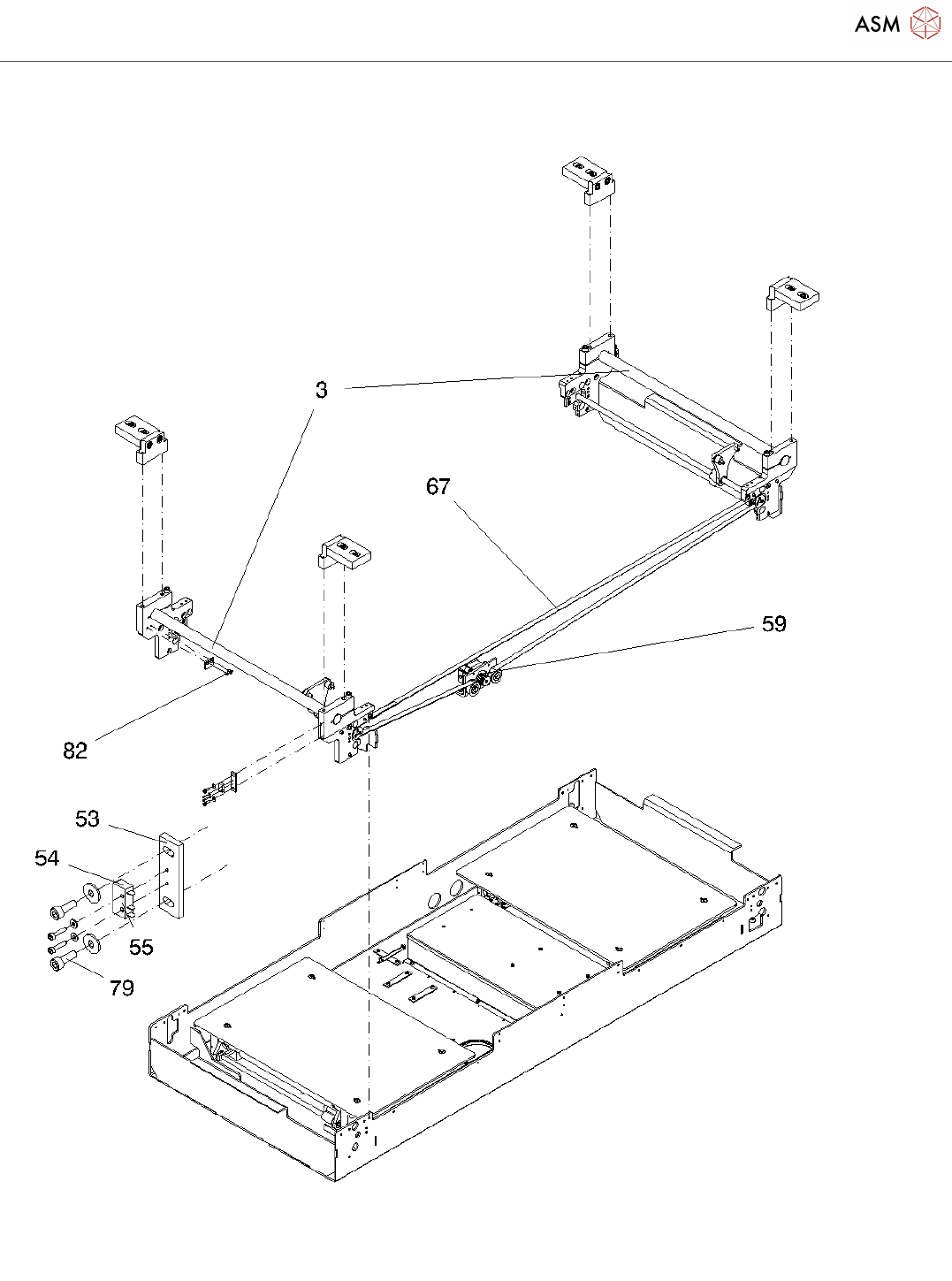 ASM

3

67

59

82

53

54

55

79