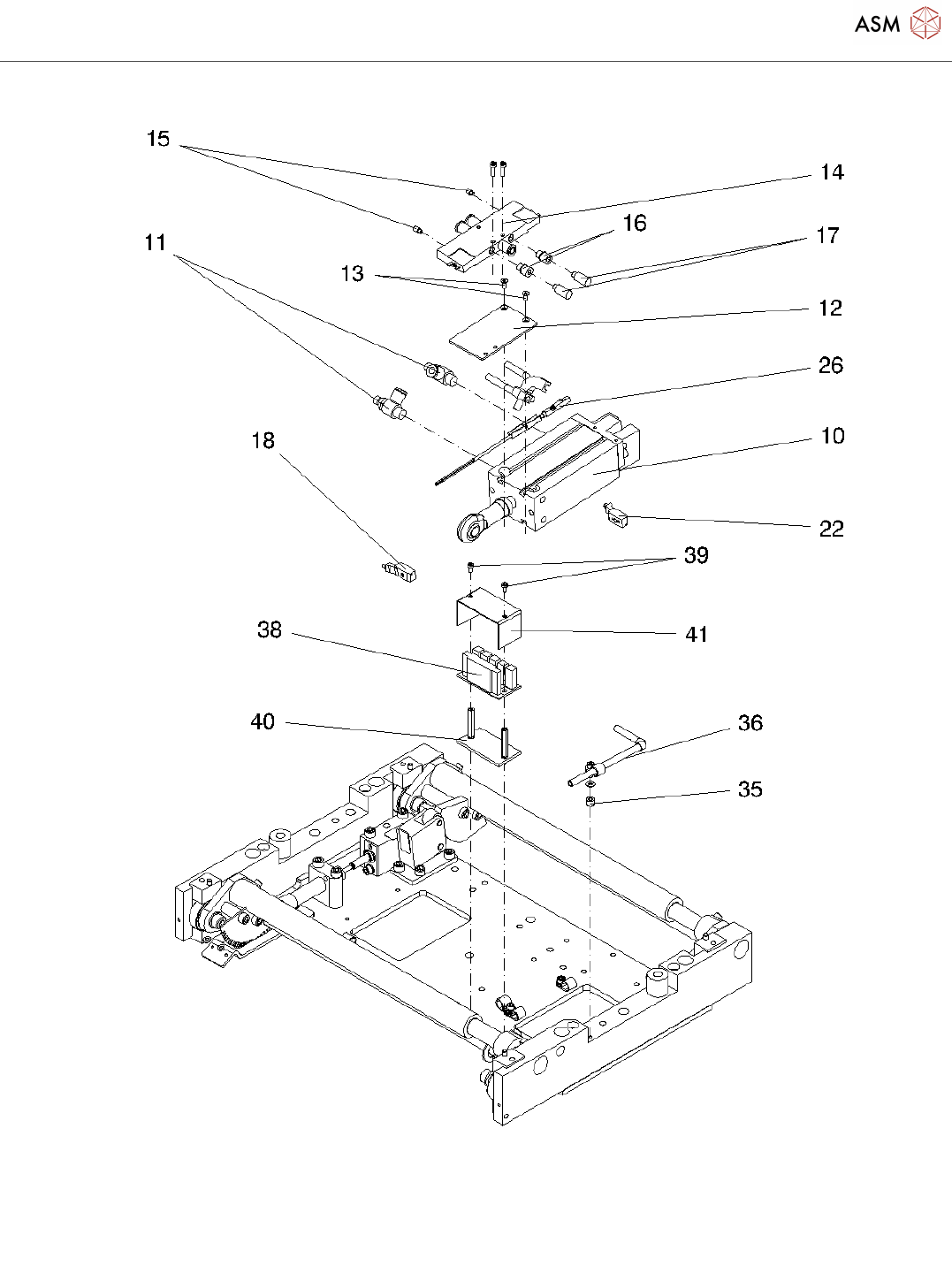 ASM

15
14
16
17
11
13
12
26
18
10
22
39
38
41
40
36
35