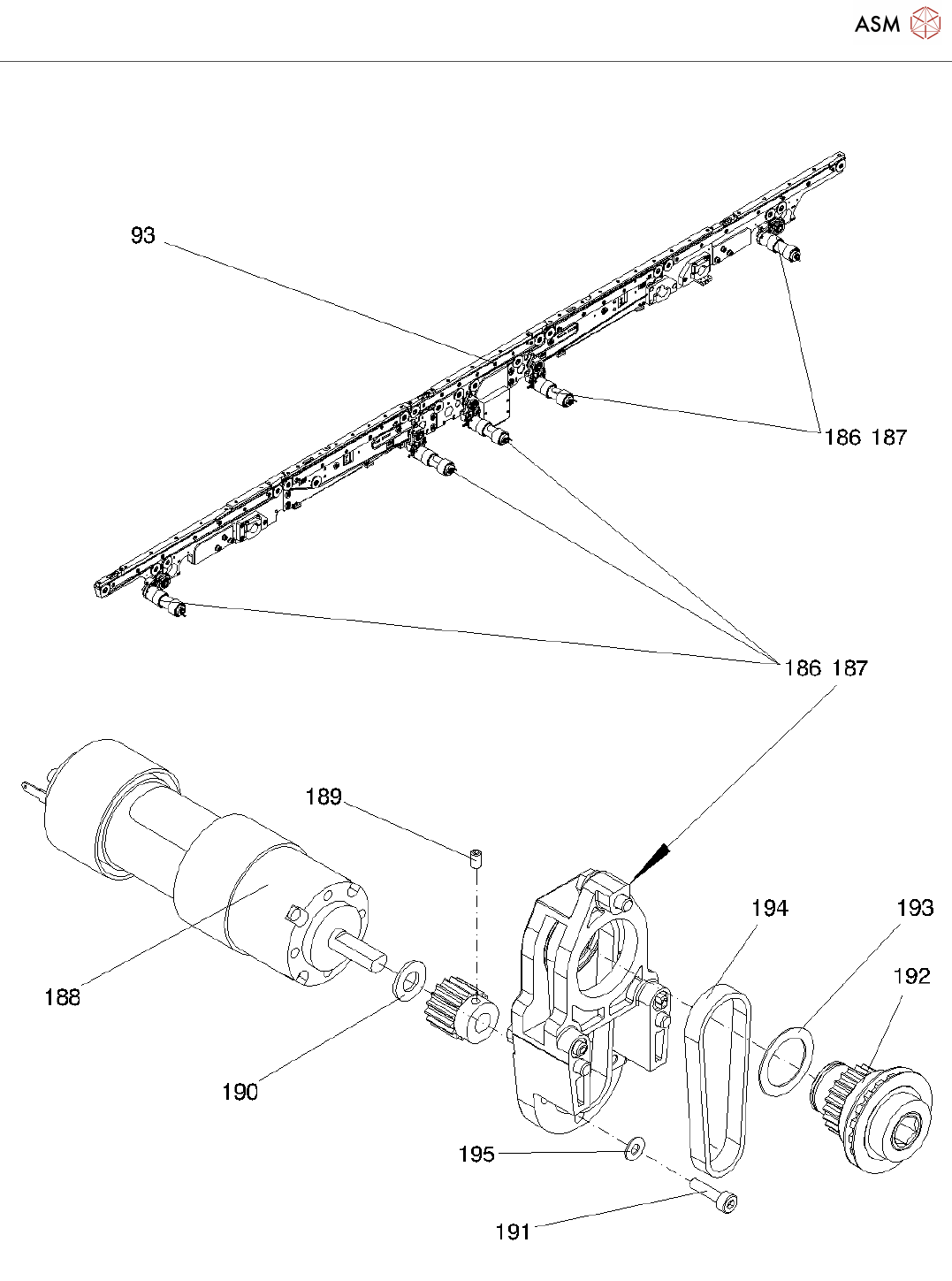 ASM

93

186 187

186 187

189

194

193

192

188

190

195

191