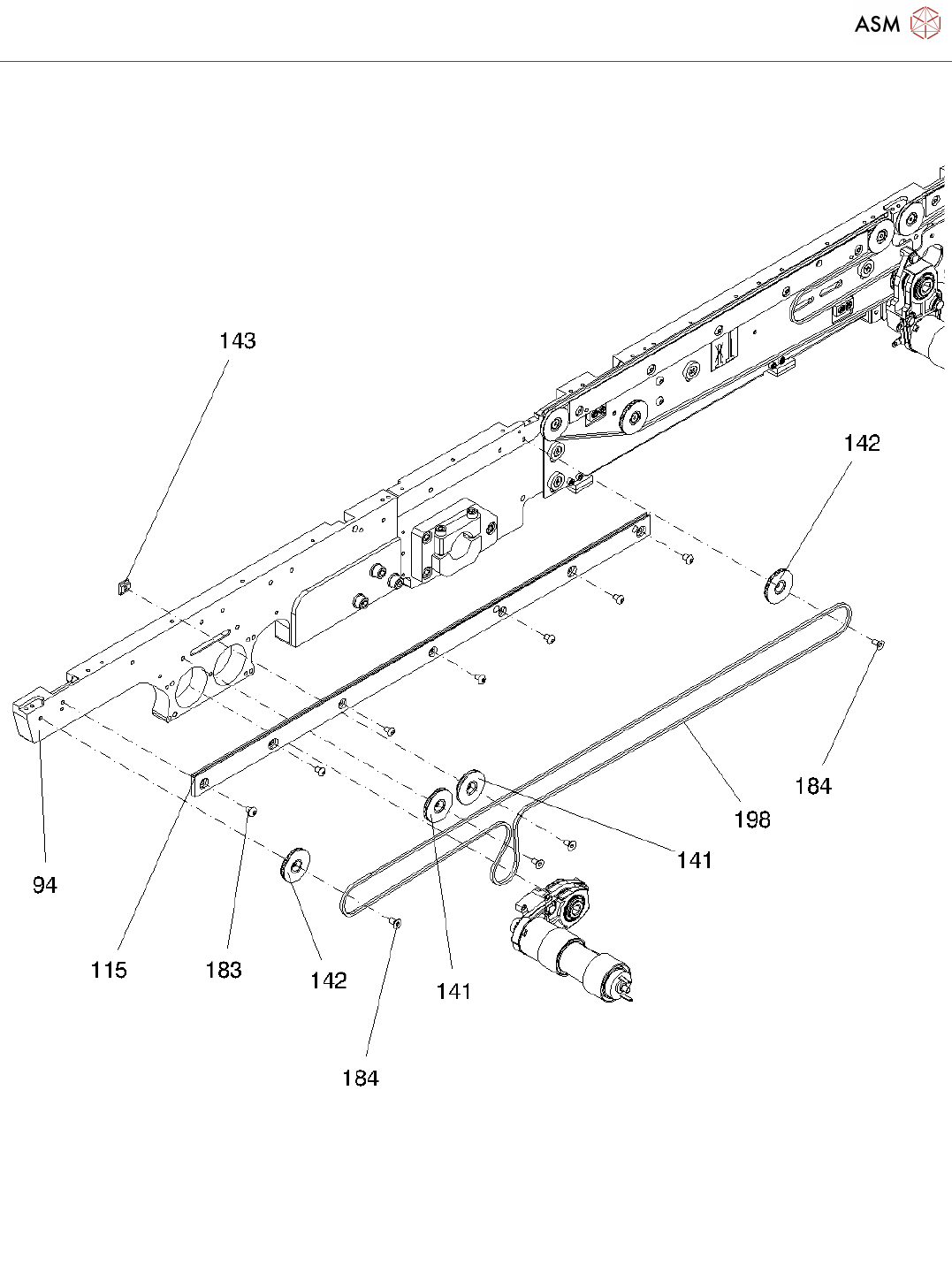 ASM

143

142

184

198

141

94

115

183

142

141

184