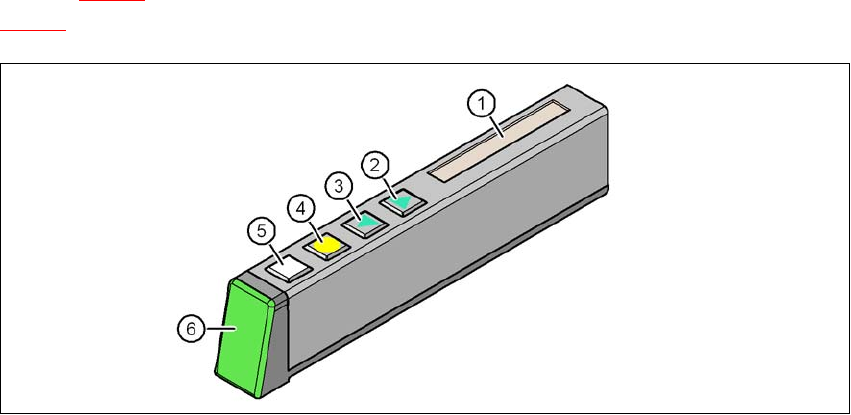 1

2

3

4

5

6