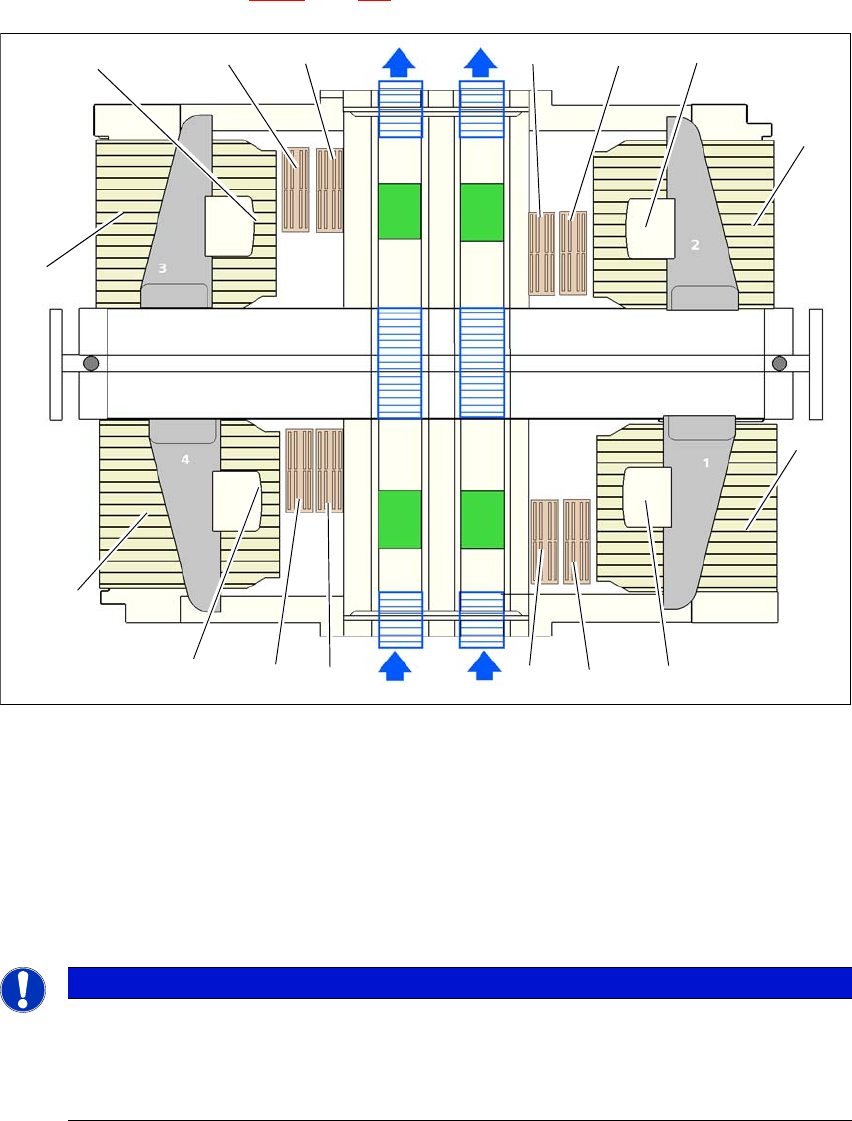 3

2

4

1