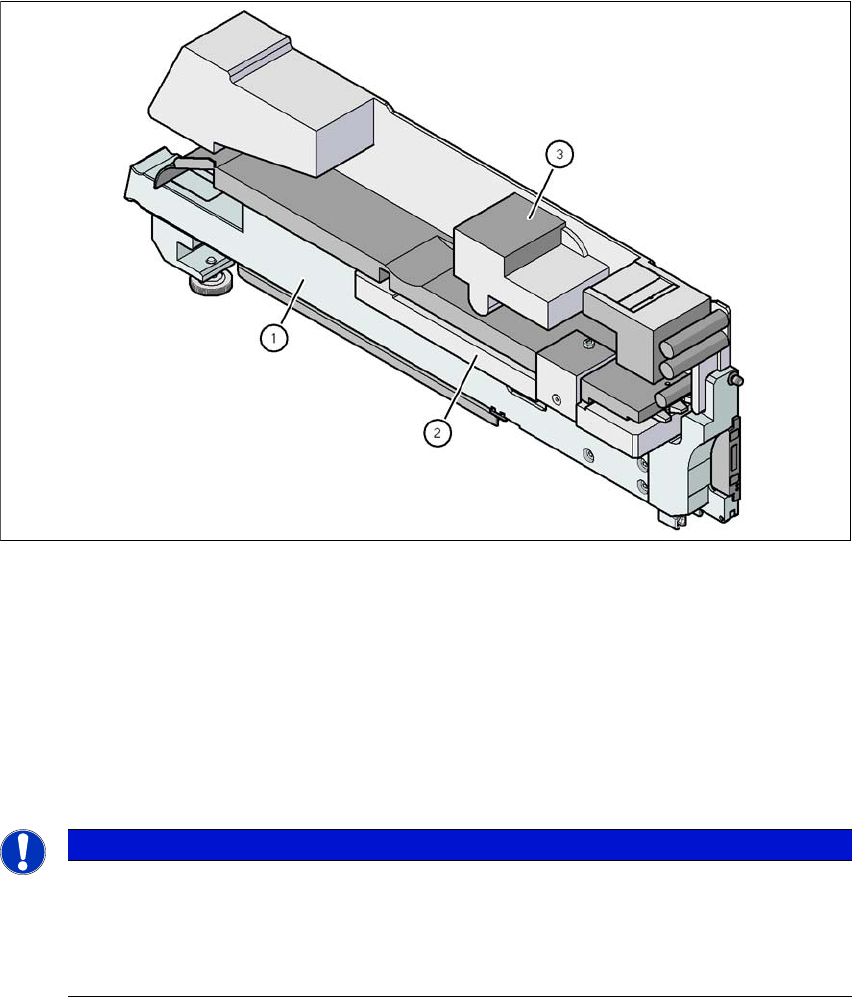 3

1

2