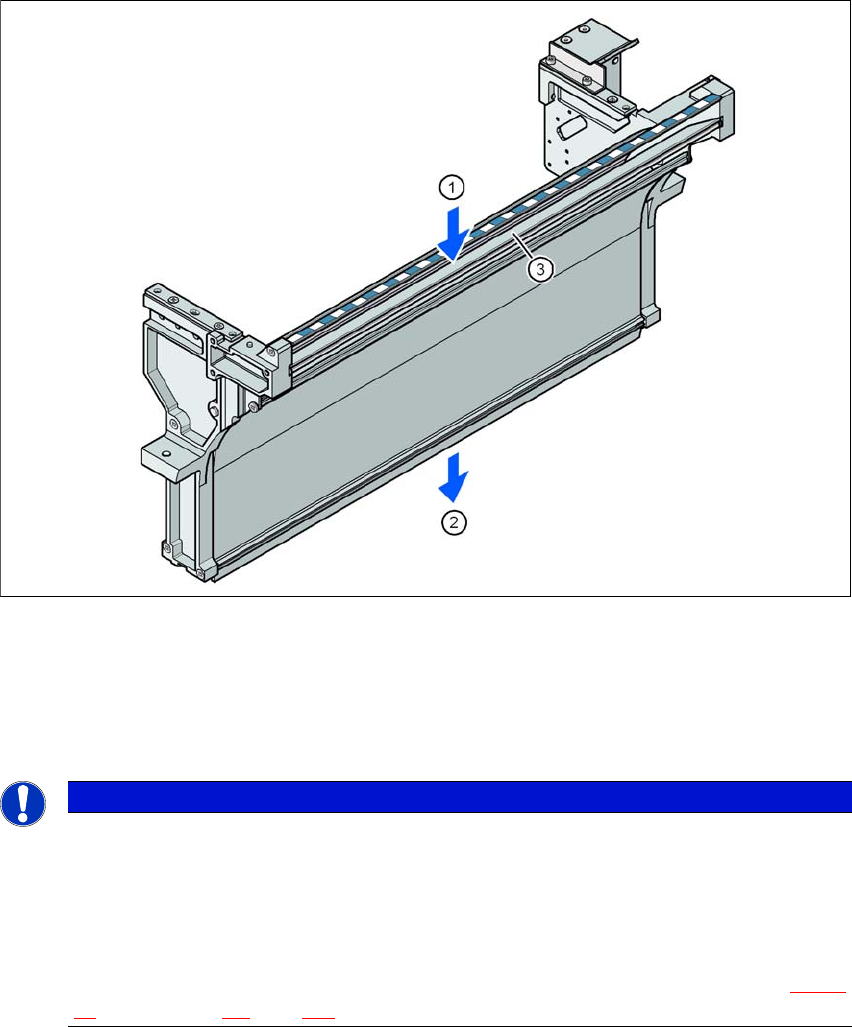 1

3

2