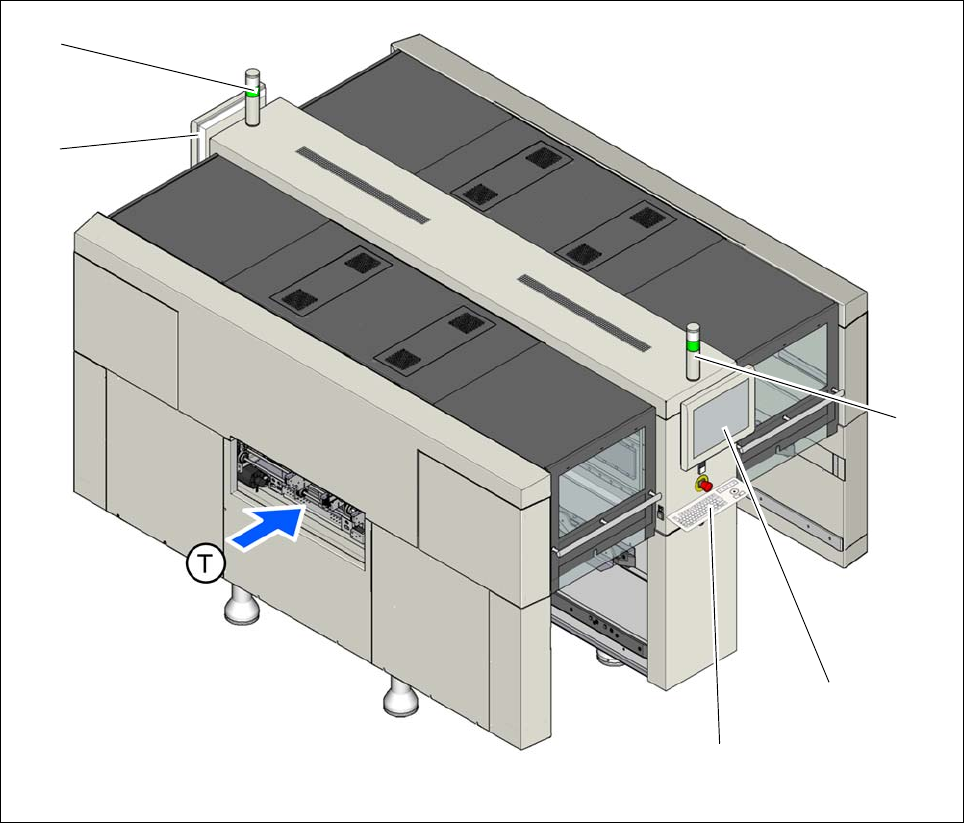 T