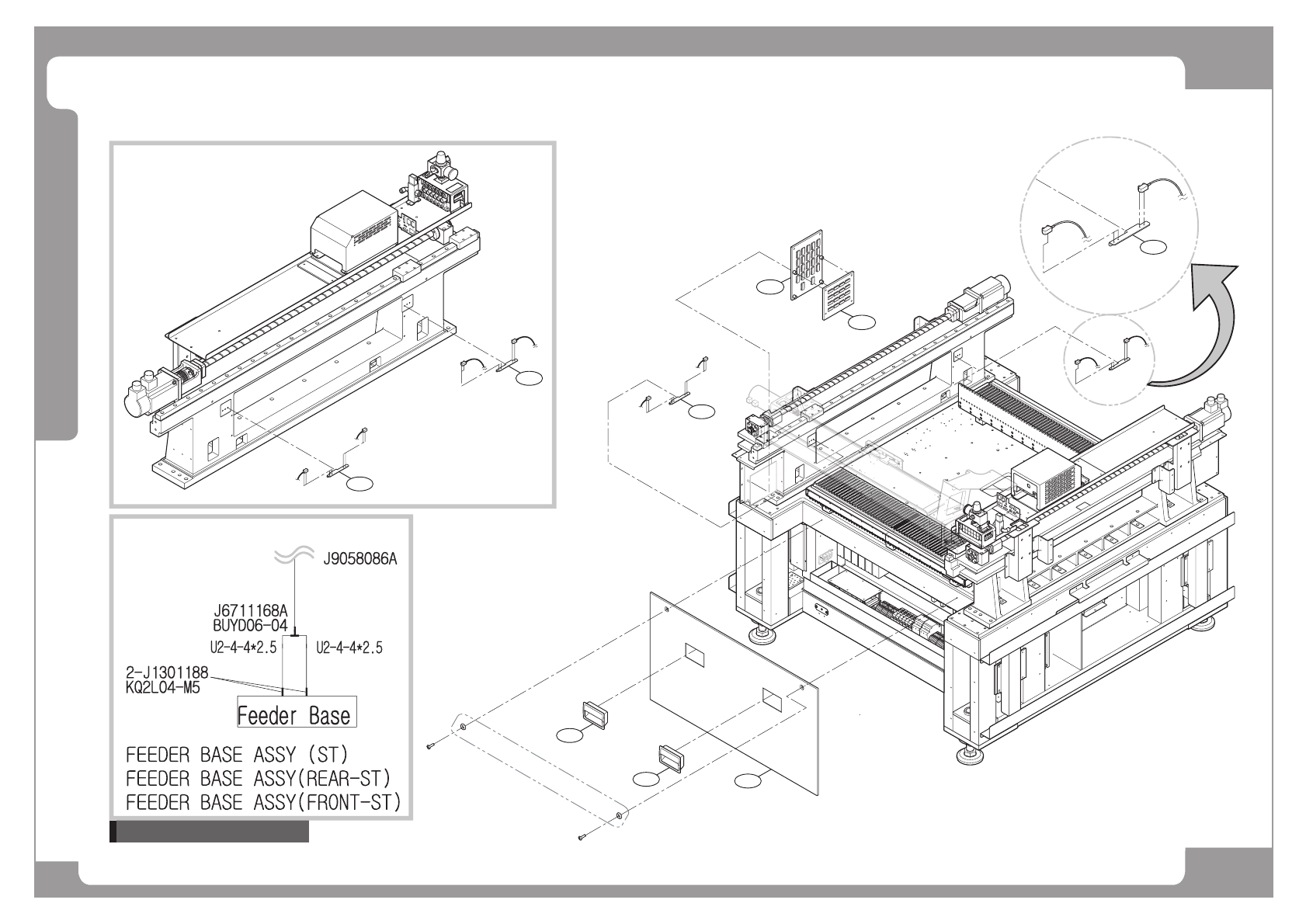 J9058086A

J6711168A
BUYD06-04

U2-4-4*2.5

U2-4-4*2.5

2-J1301188
KQ2L04-M5

Feeder Base

FEEDER BASE ASSY (ST)
FEEDER BASE ASSY(REAR-ST)
FEEDER BASE ASSY(FRONT-ST)